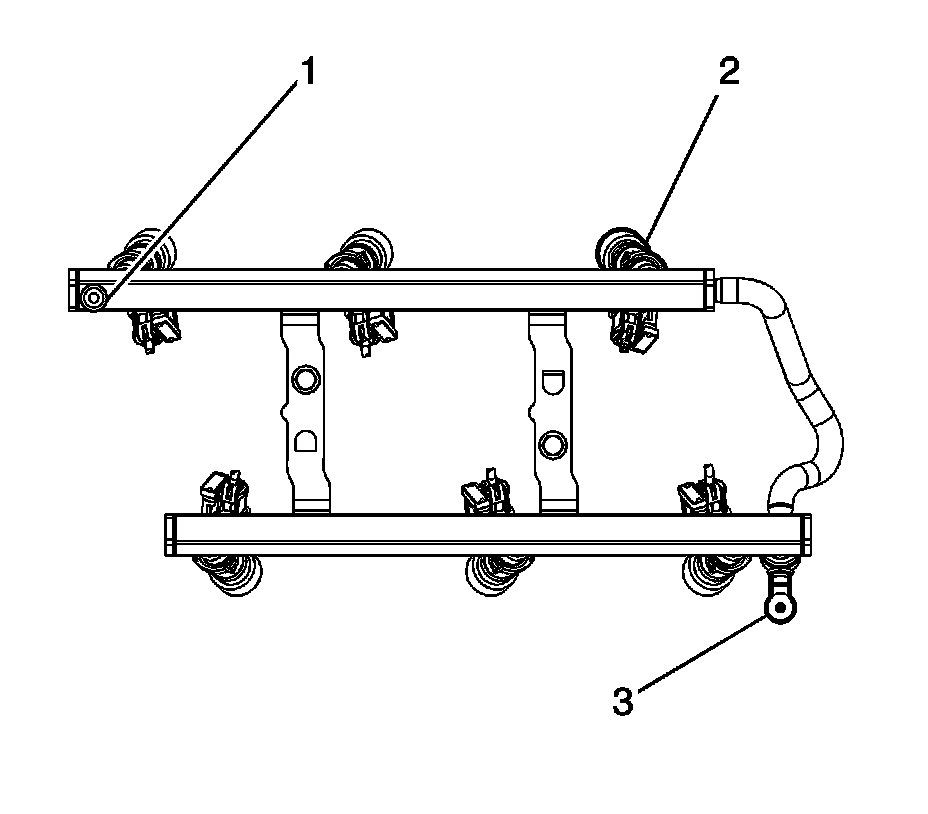 1
2
3