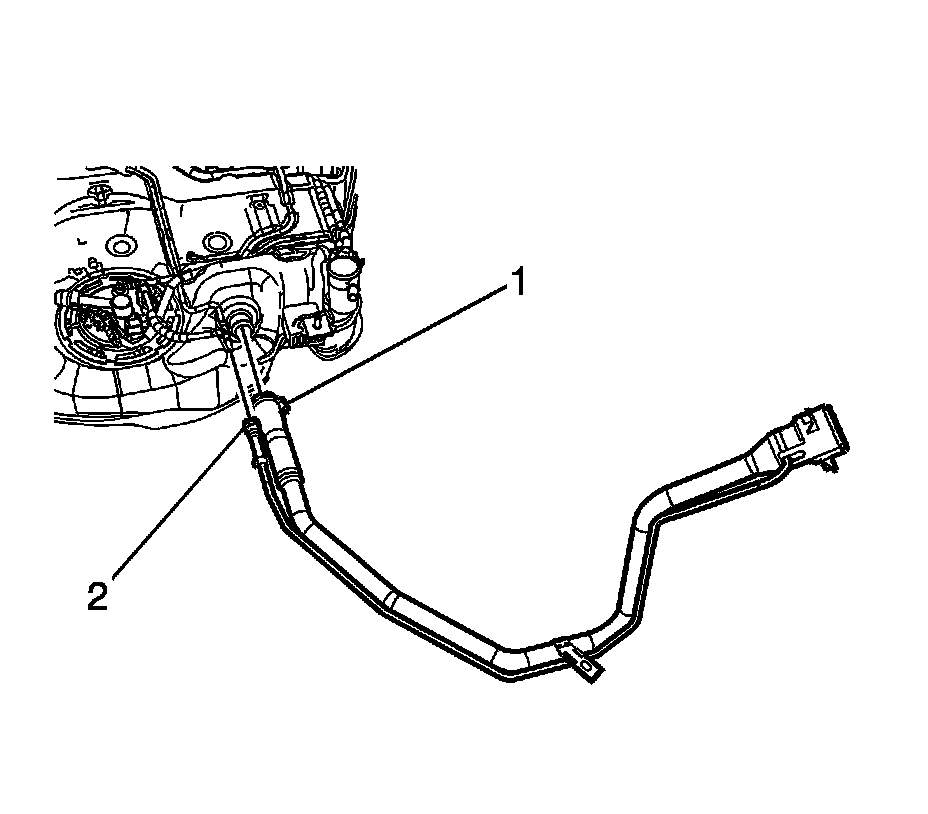 1
2