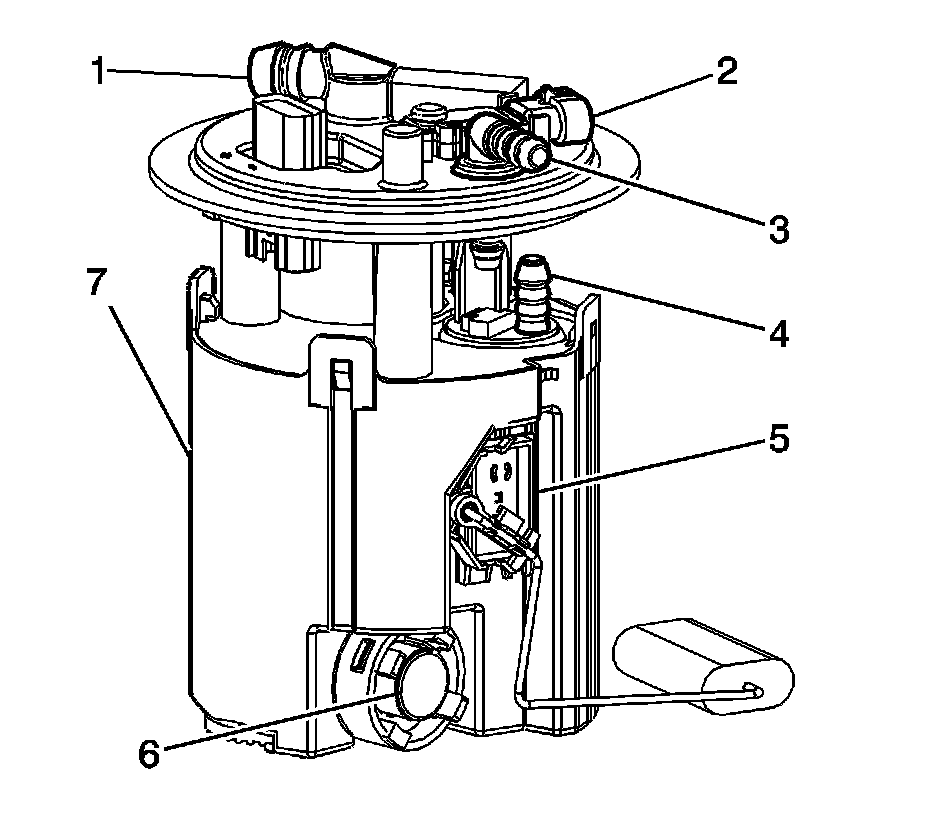 1
2
3
7
4
5
6