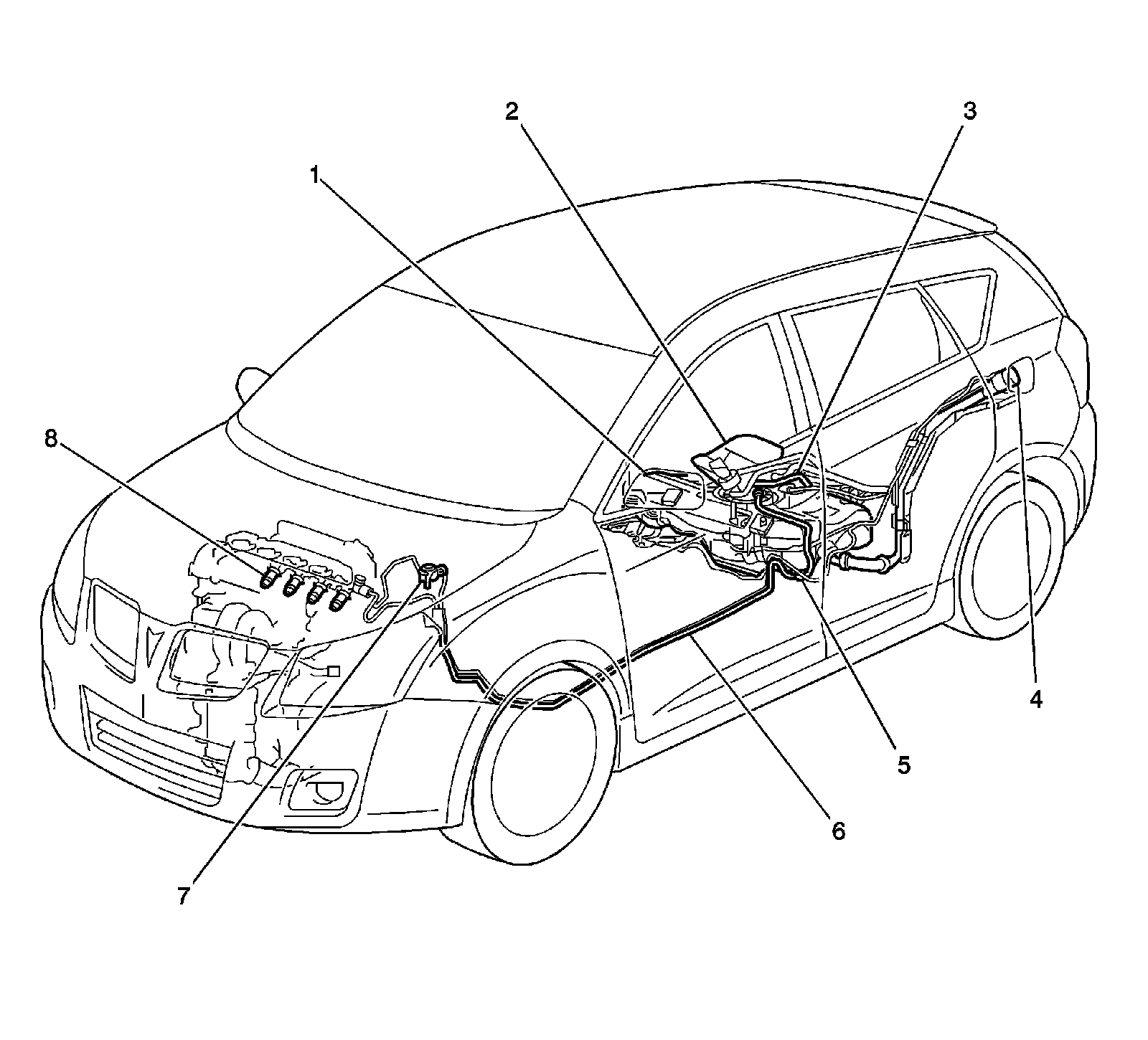 2
3
1
8
4
5
6
7