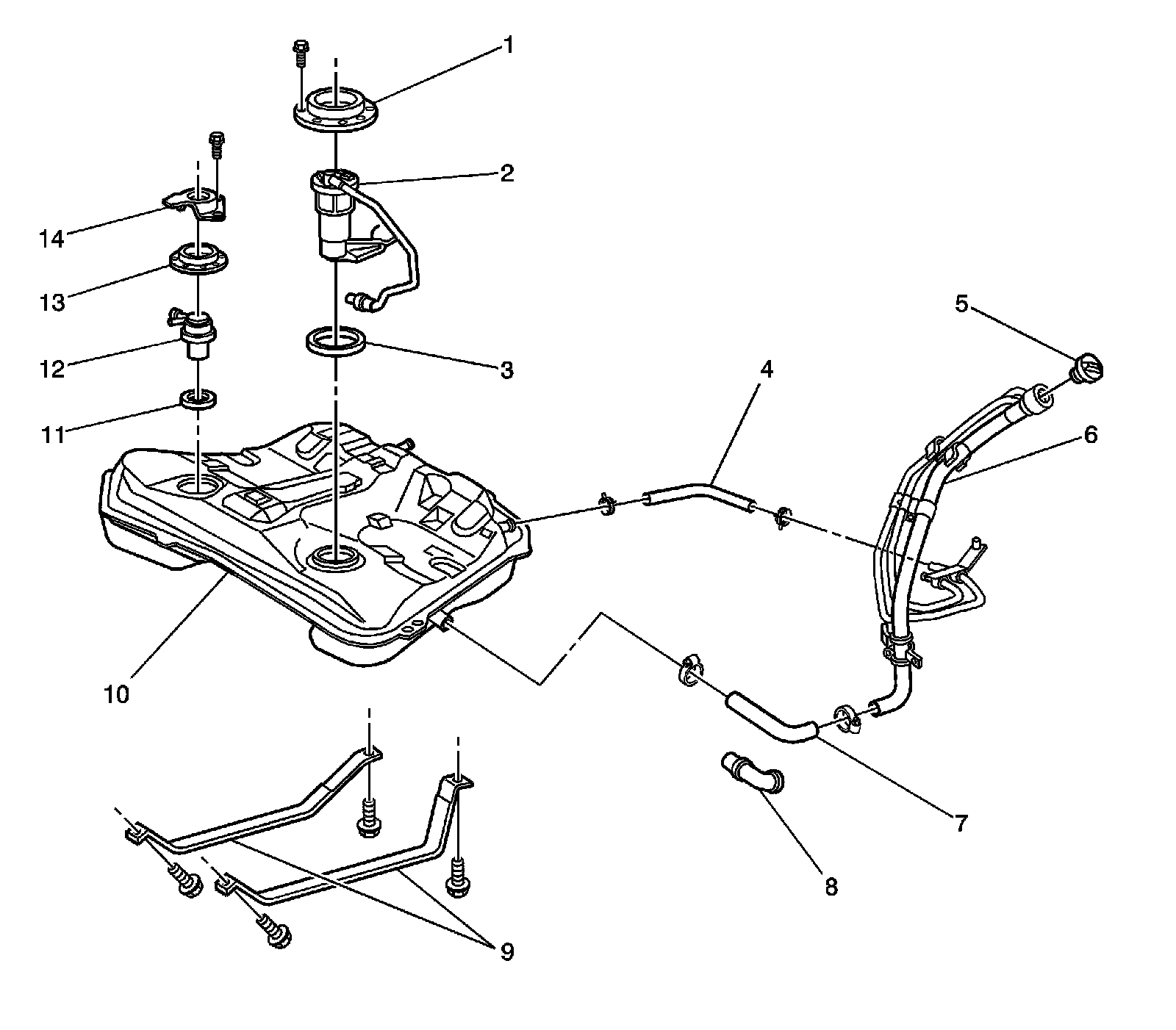 1
2
14
13
12
3
11
4
5
6
10
7
8
9