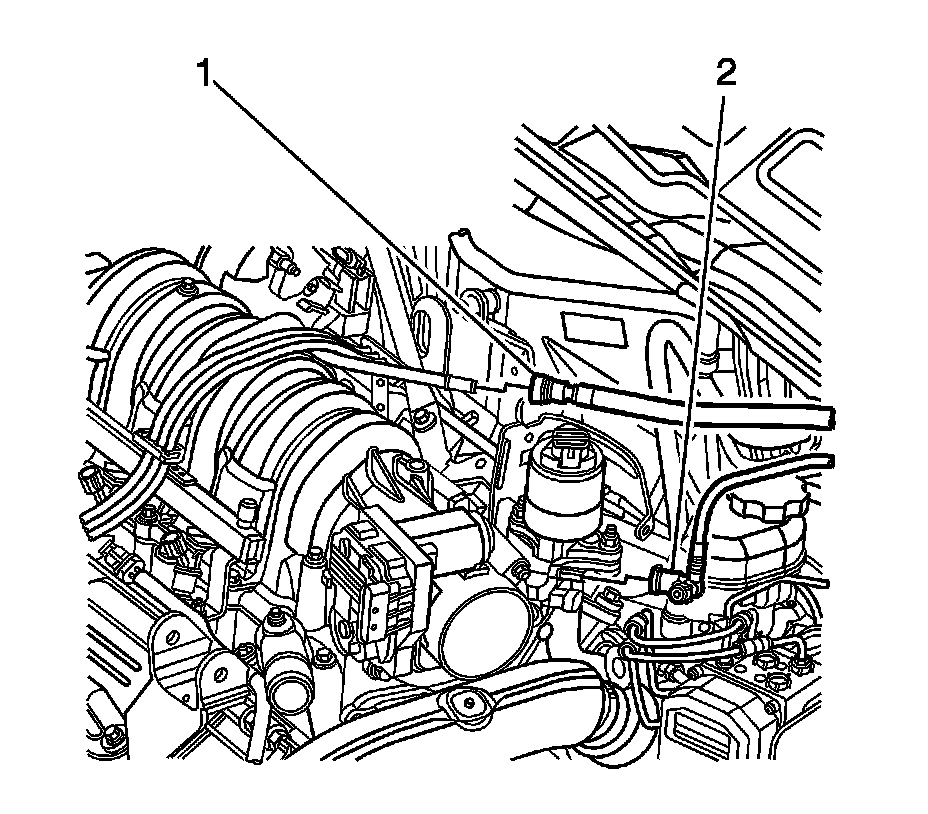 1

2