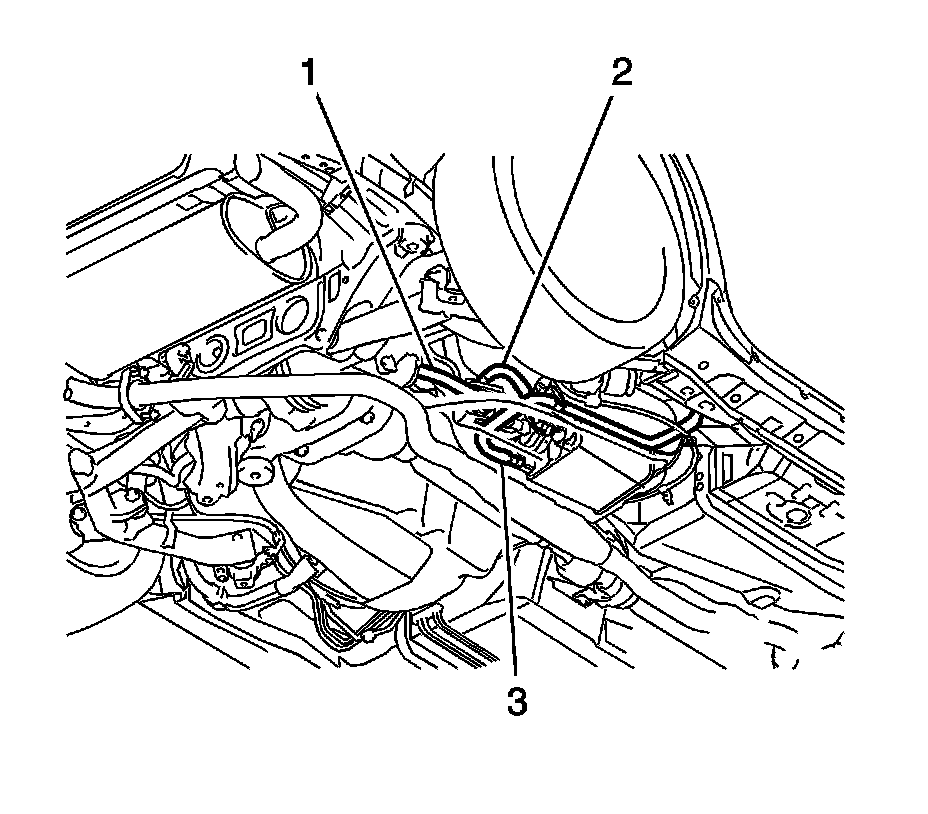 1
2
3