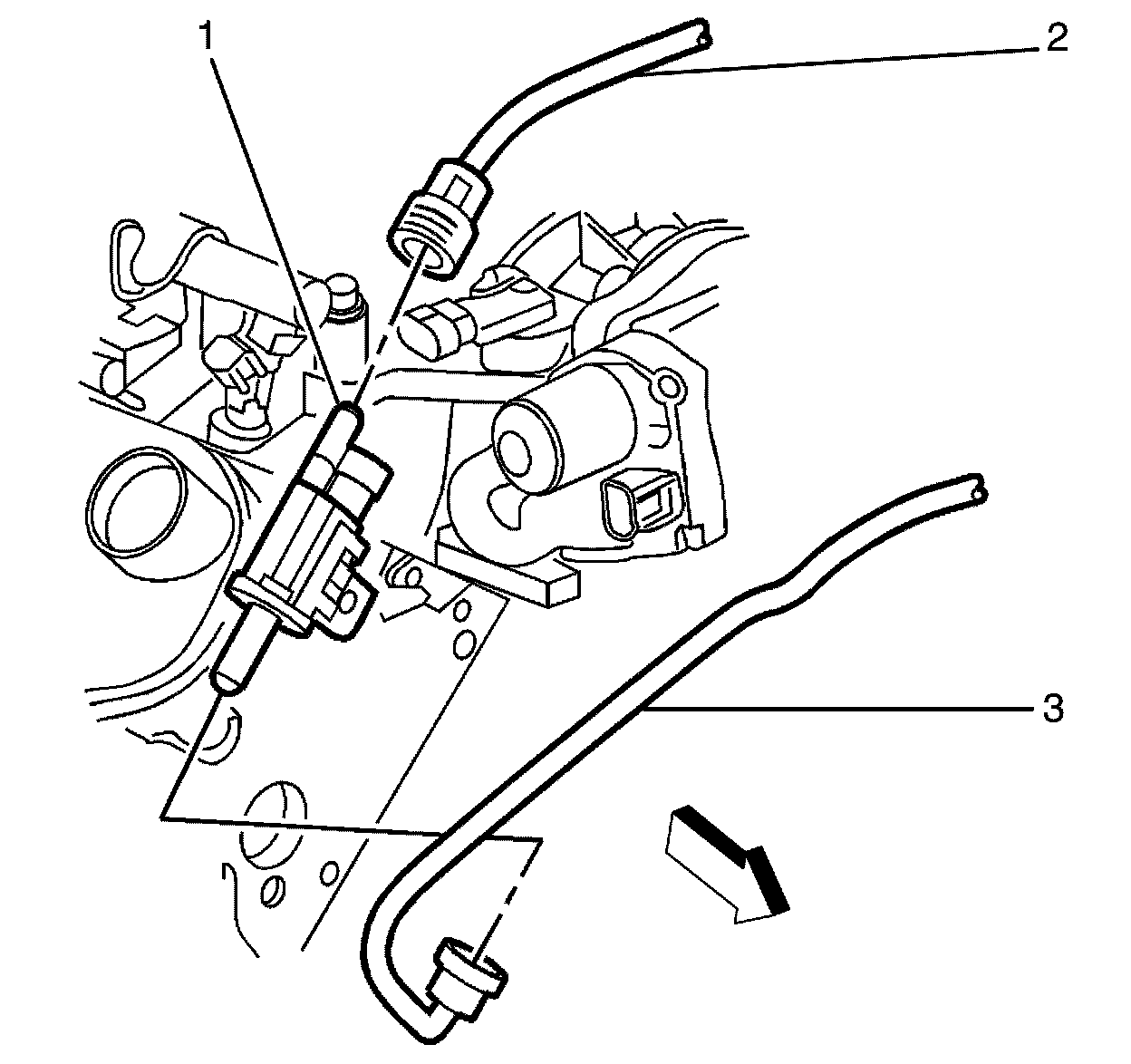 1
2
3