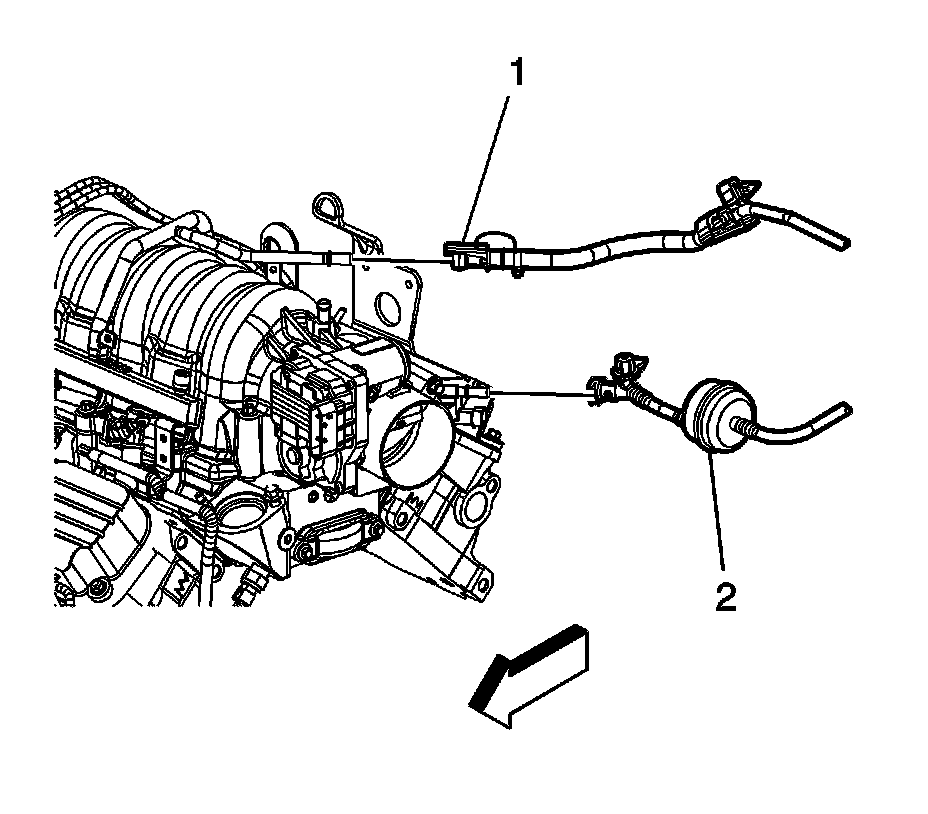 1

2