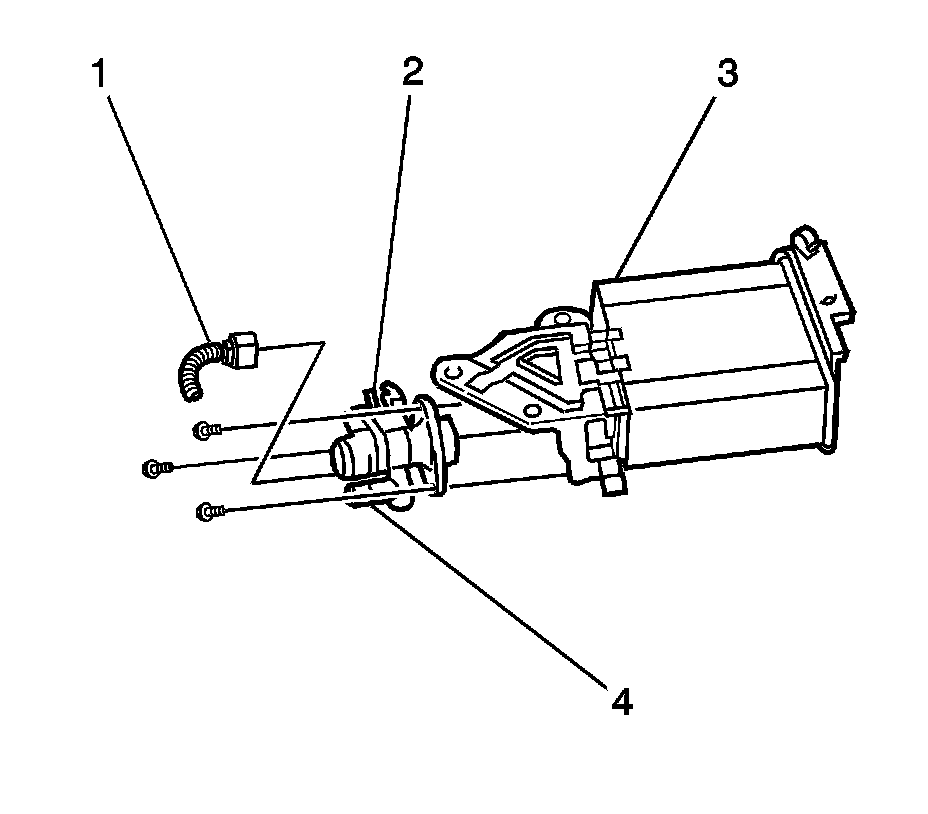 1
2
3
4