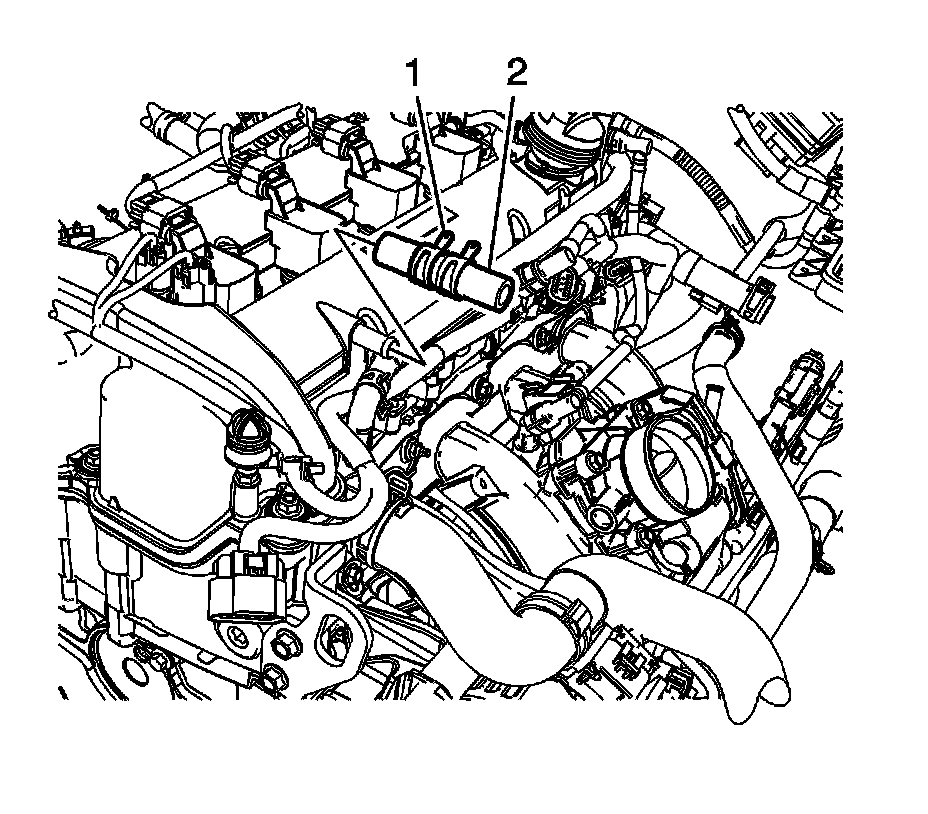 1
2