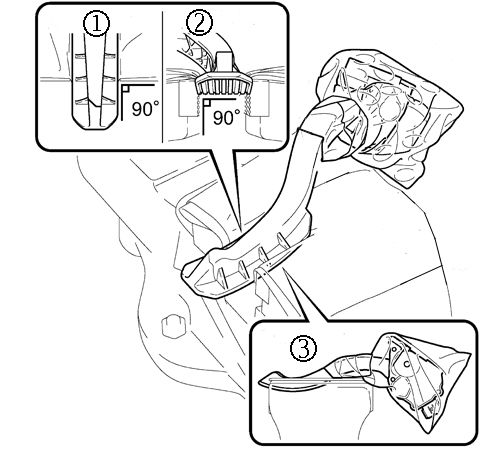 ①
90°
②
90°
③