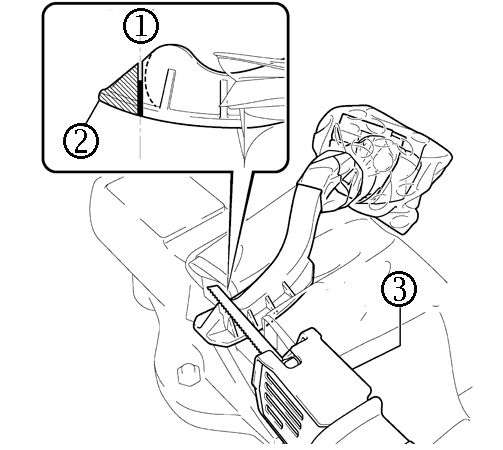 ①
②
③