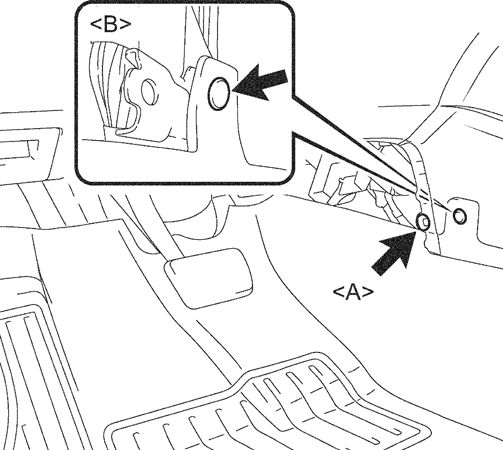 <B>

<A>