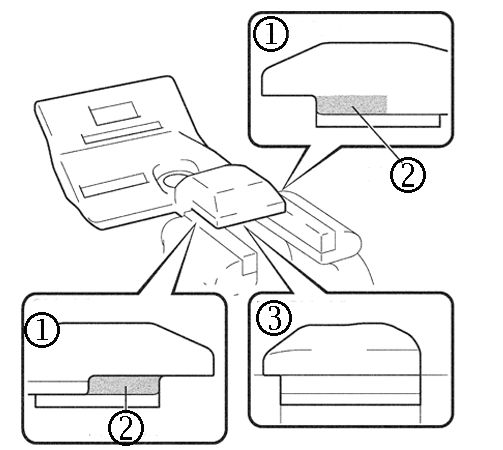 ①
②
①
②
③