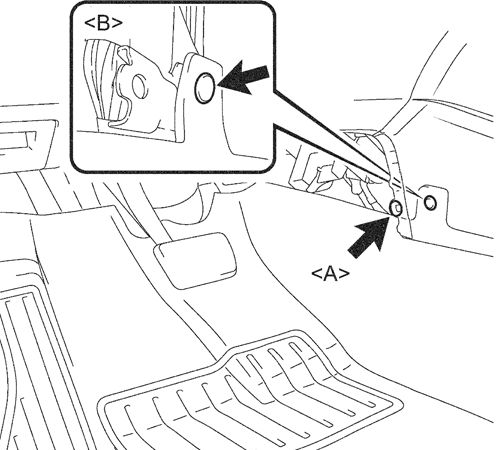 <B>

<A>