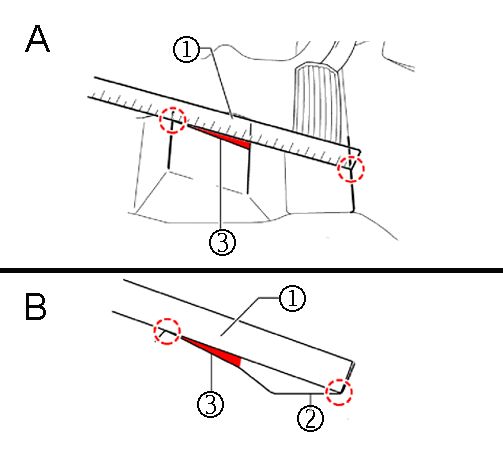 A
①
③

B
①
③
②