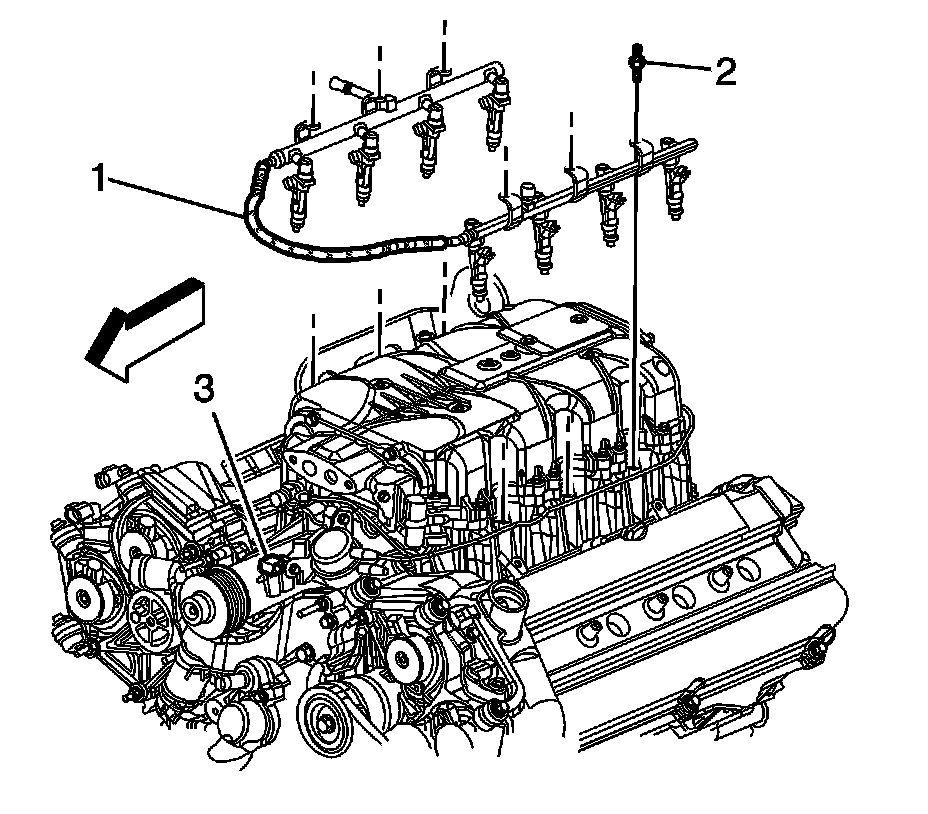 2
1
3