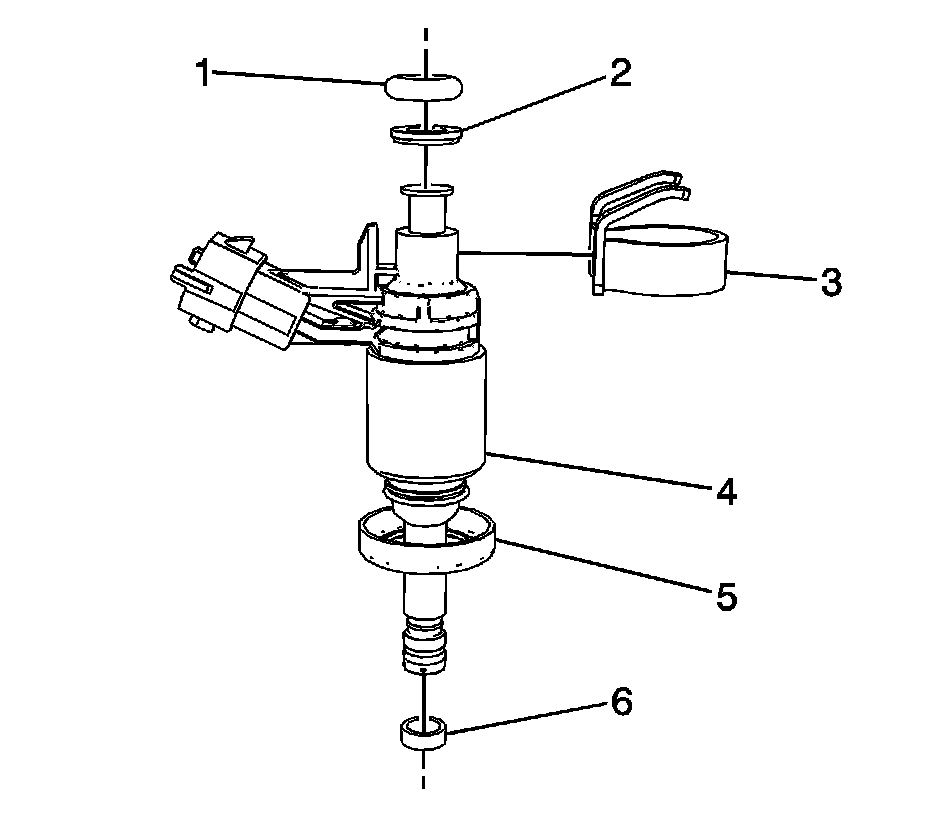 1
2
3
4
5
6