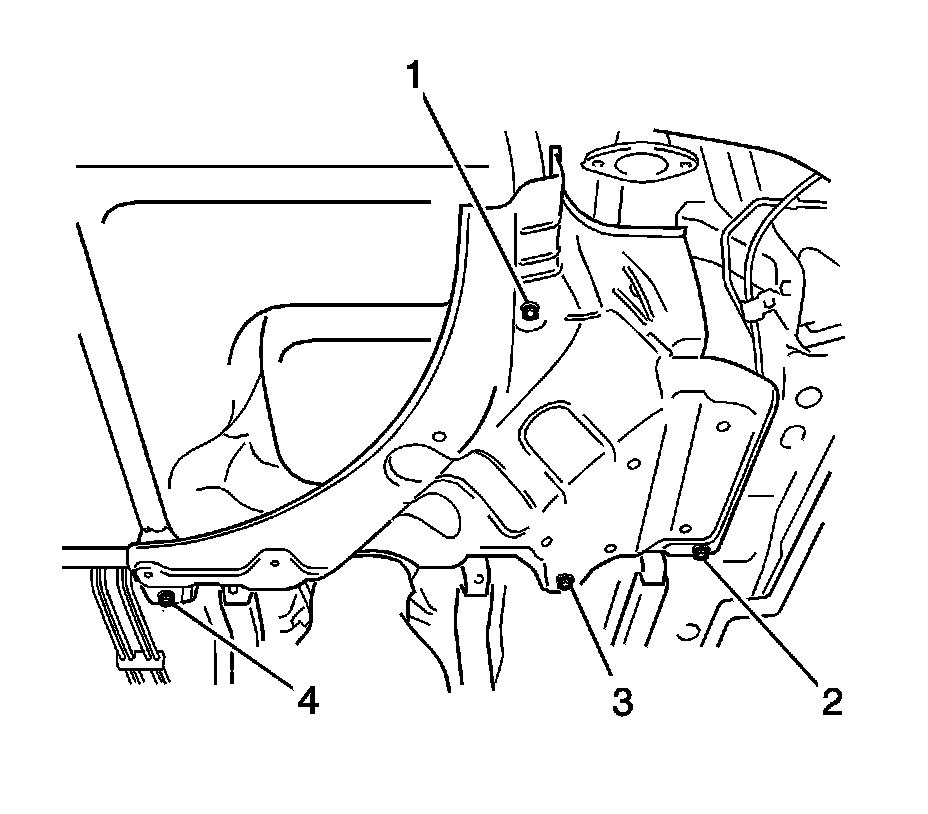 1
4
3
2