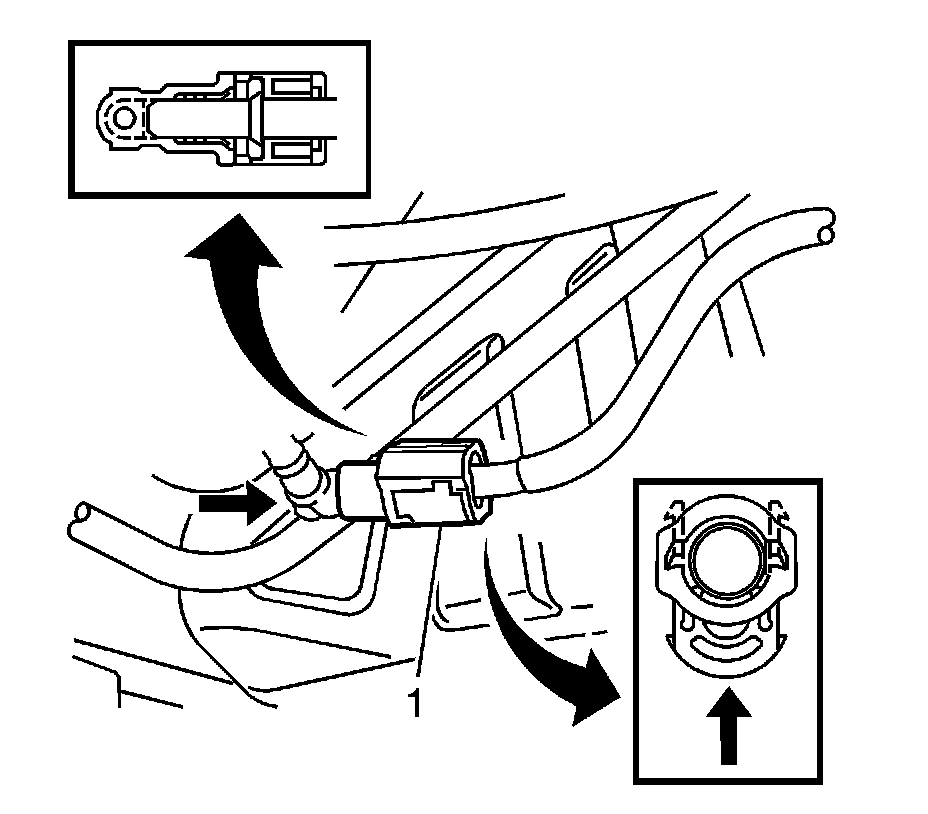 1