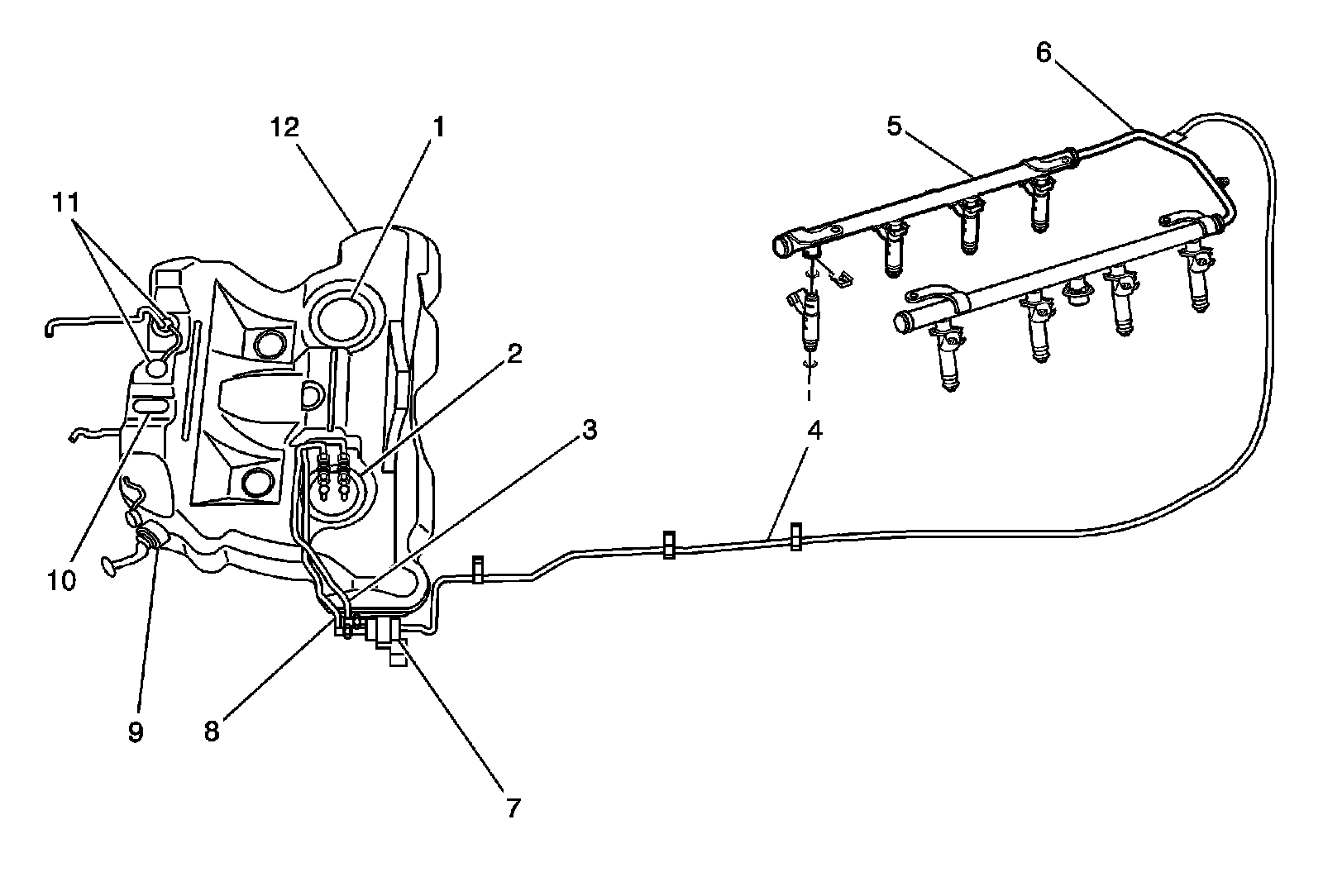 6
5
12
1
11
2
3
4
10
9
8
7