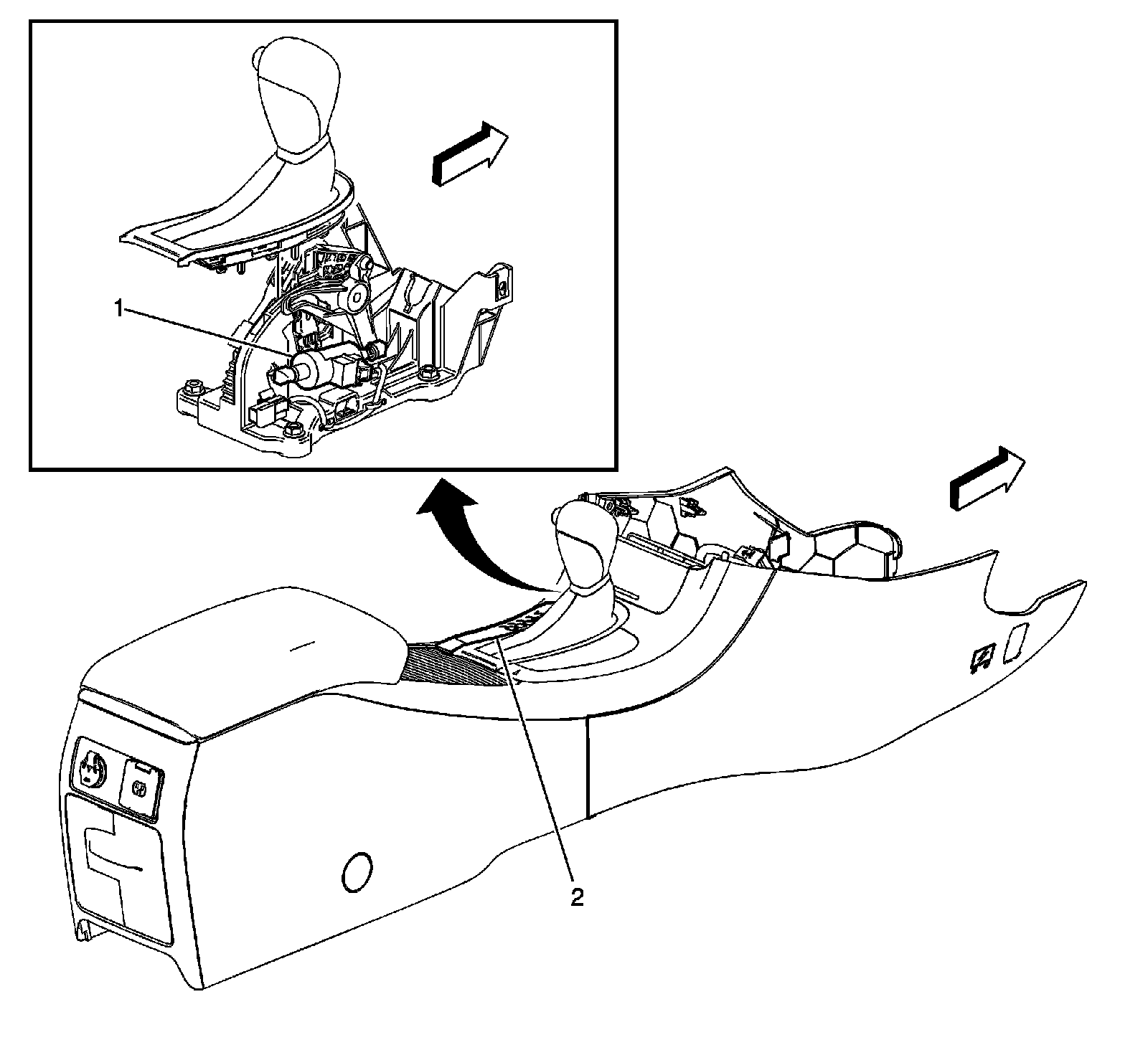 1

2