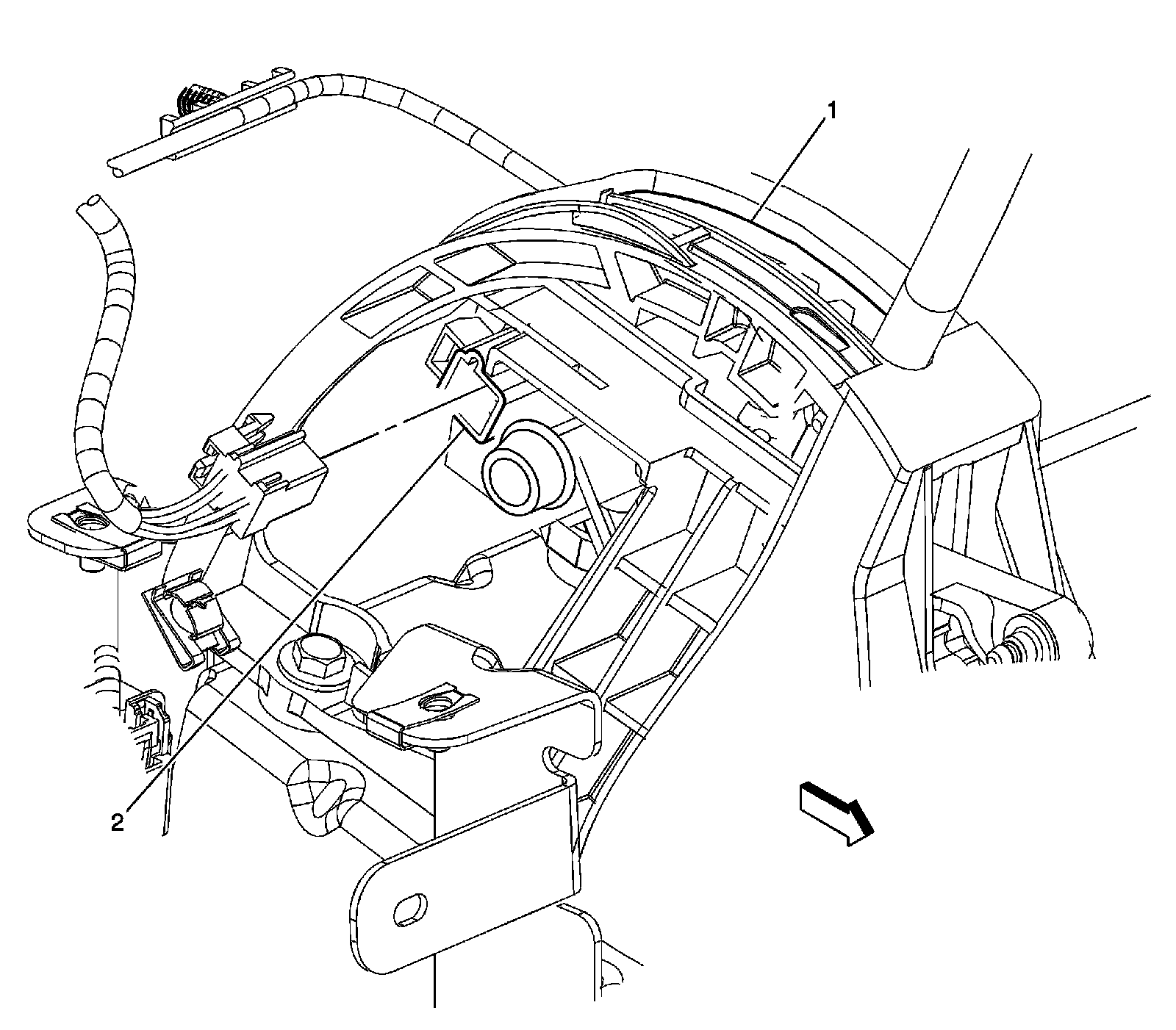 1

2