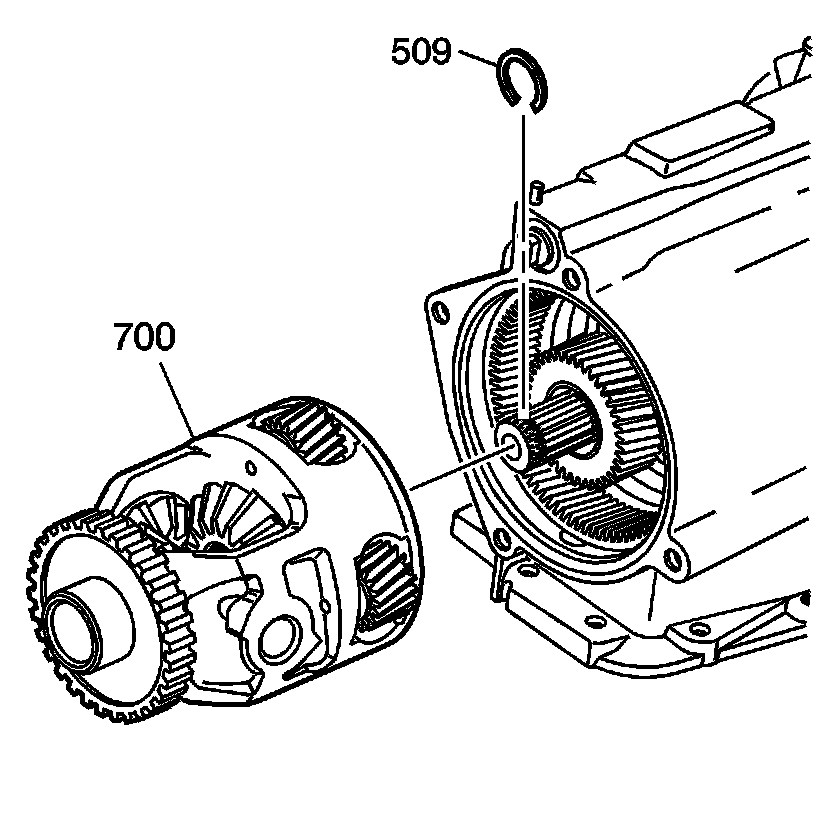 509

700