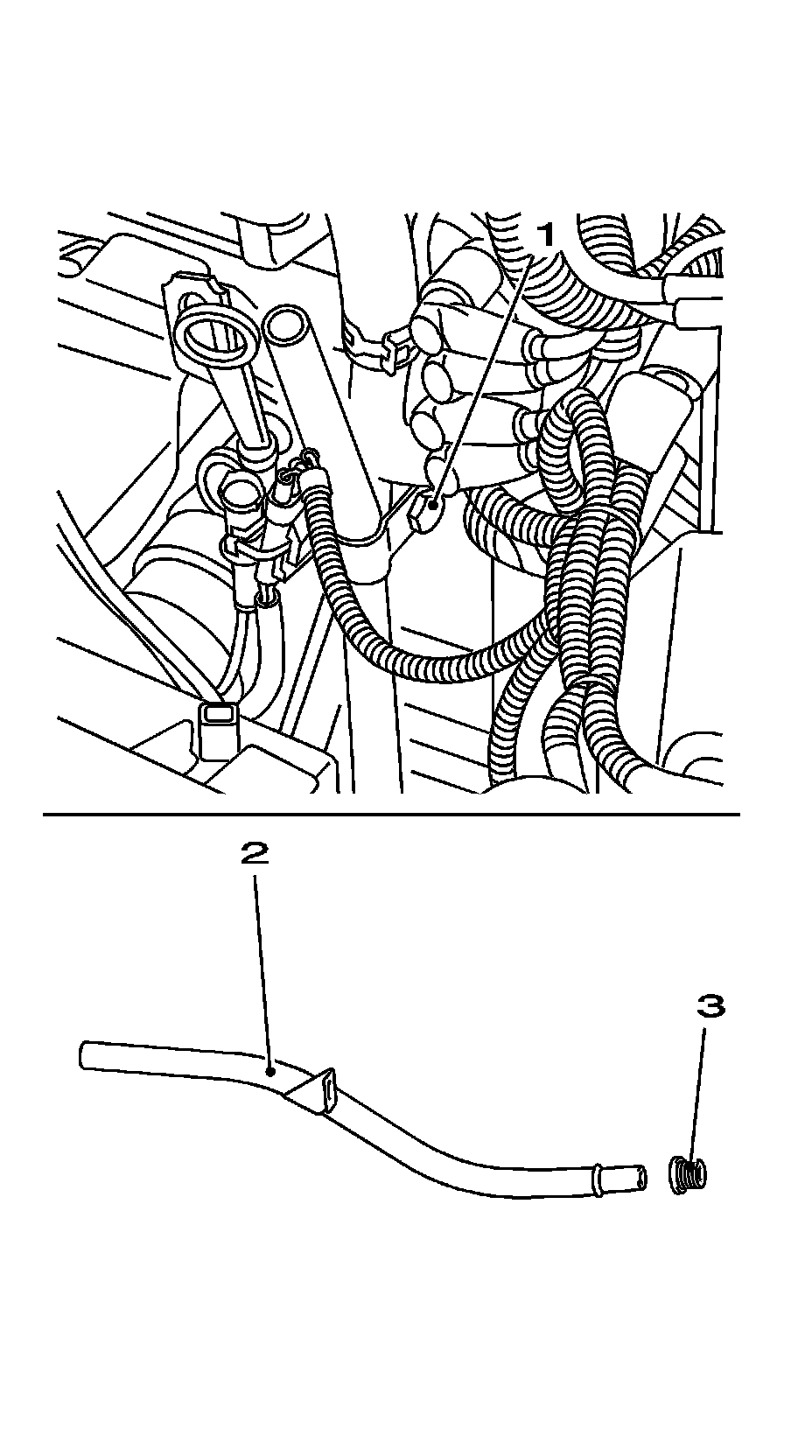 1

2

3