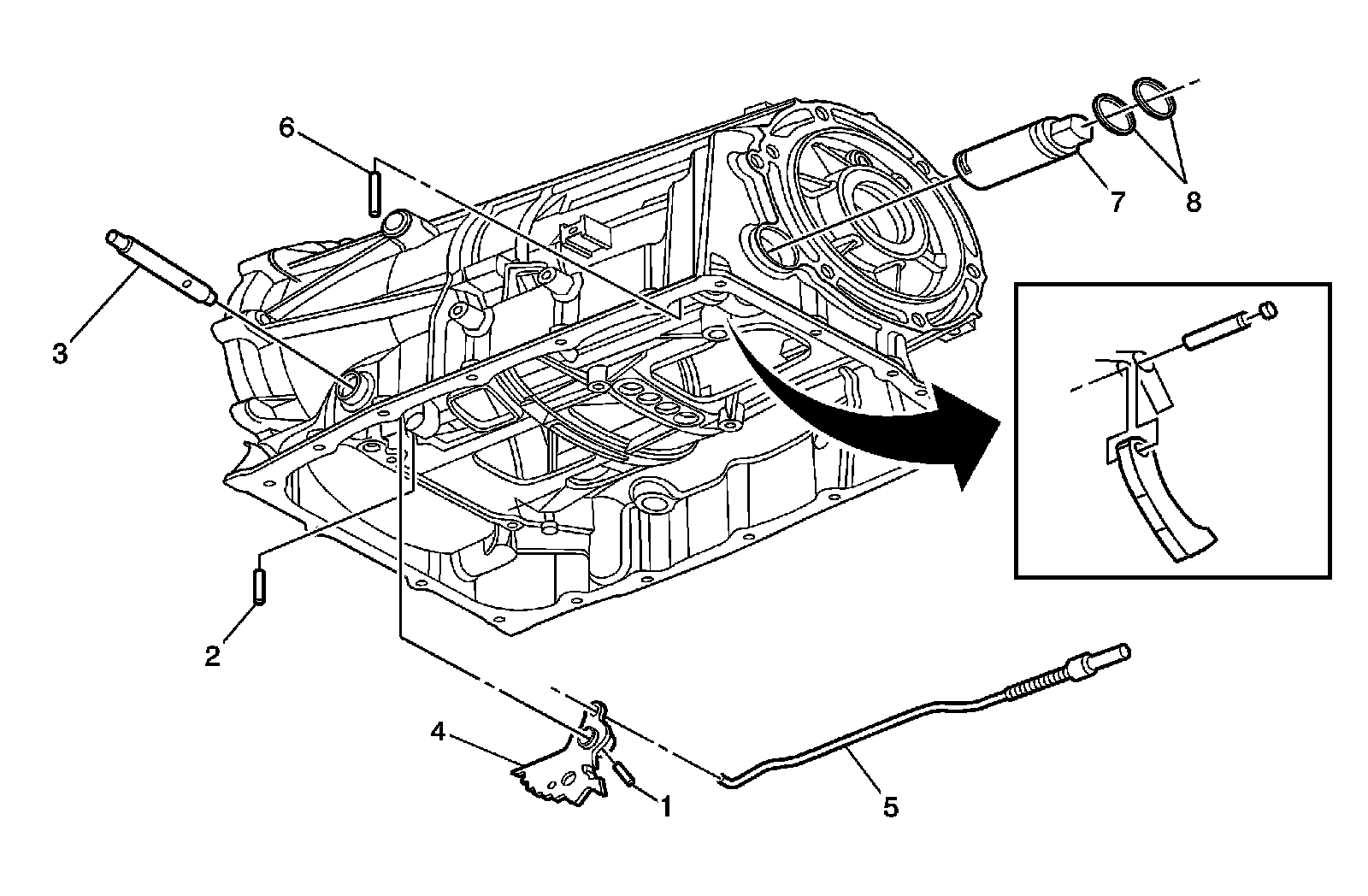 6
7
8
3
2
4
1
5