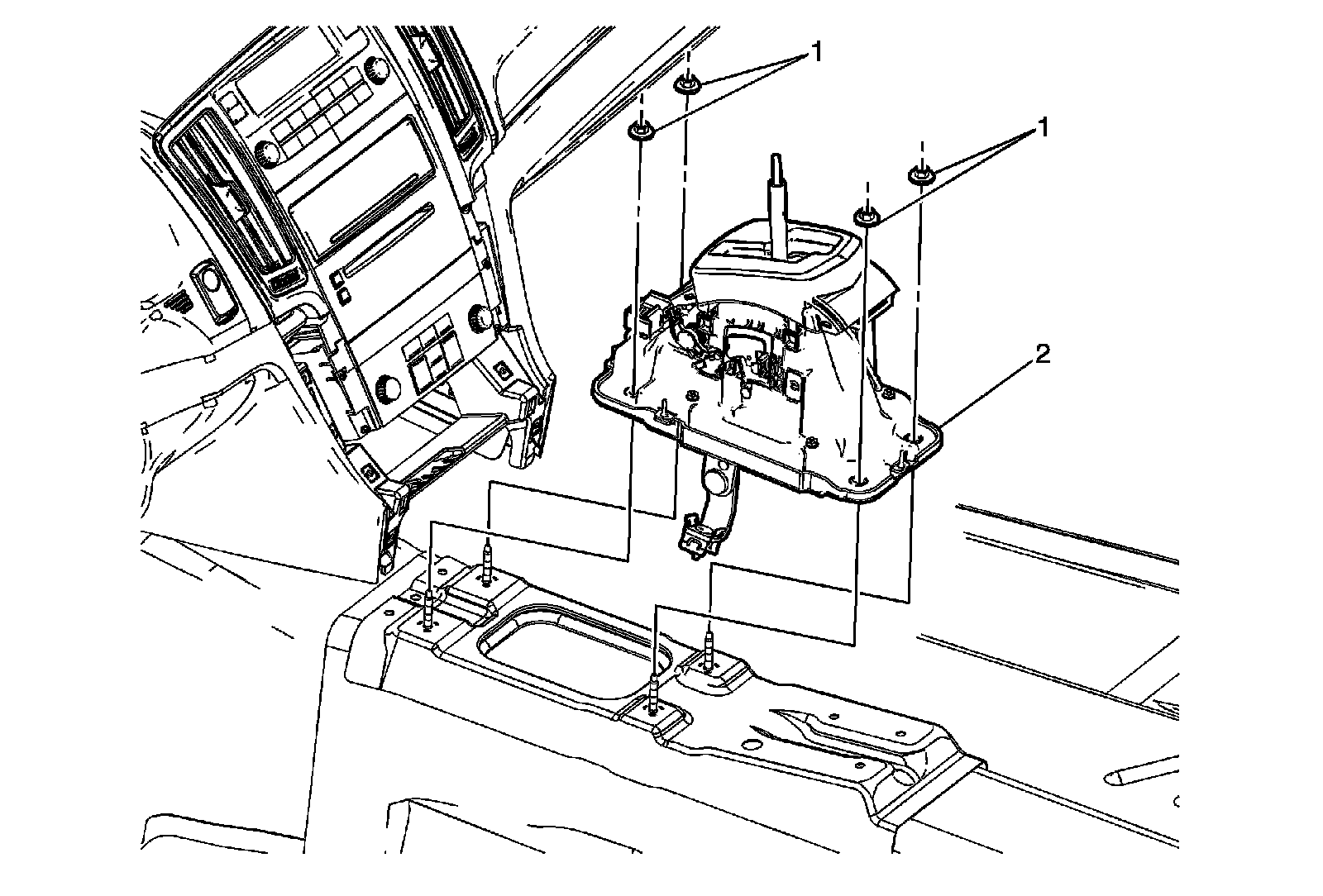 1
1
2