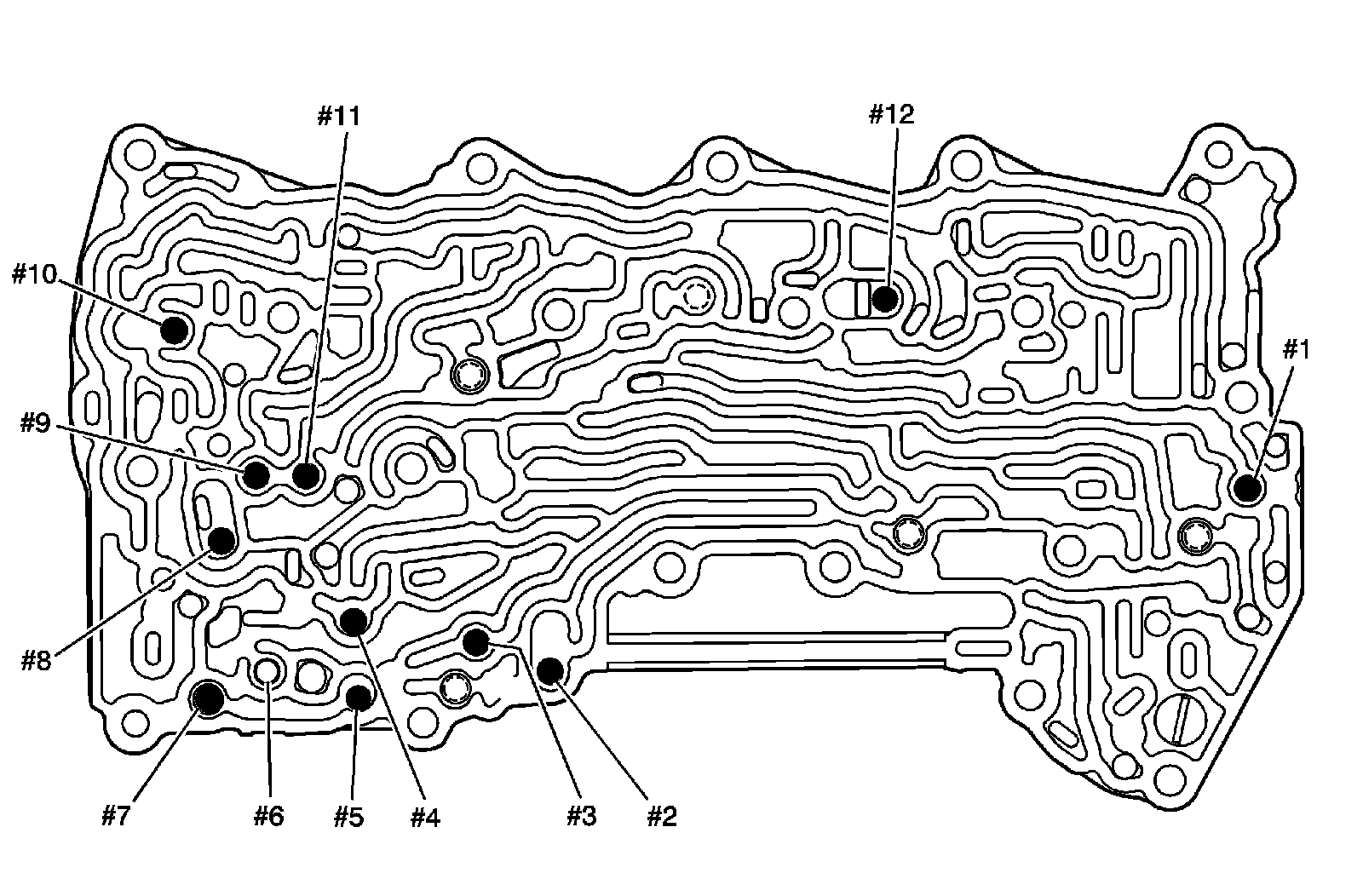 #11
#12
#10
#1
#9
#8
#7
#6
#5
#4
#3
#2