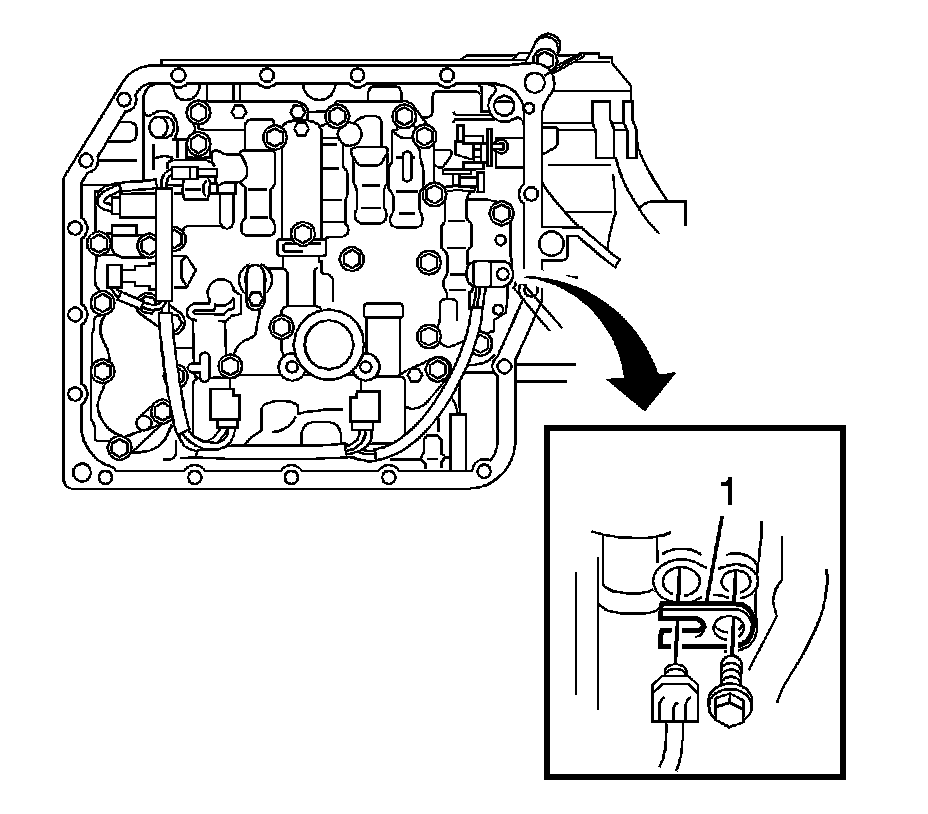 1