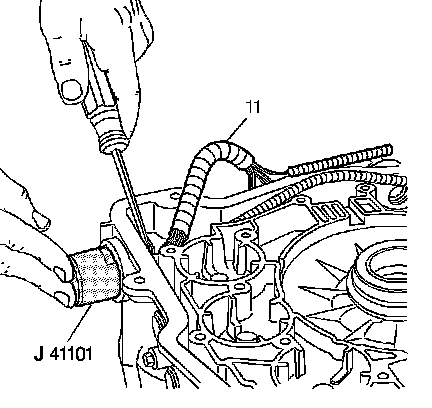 11

J 41101