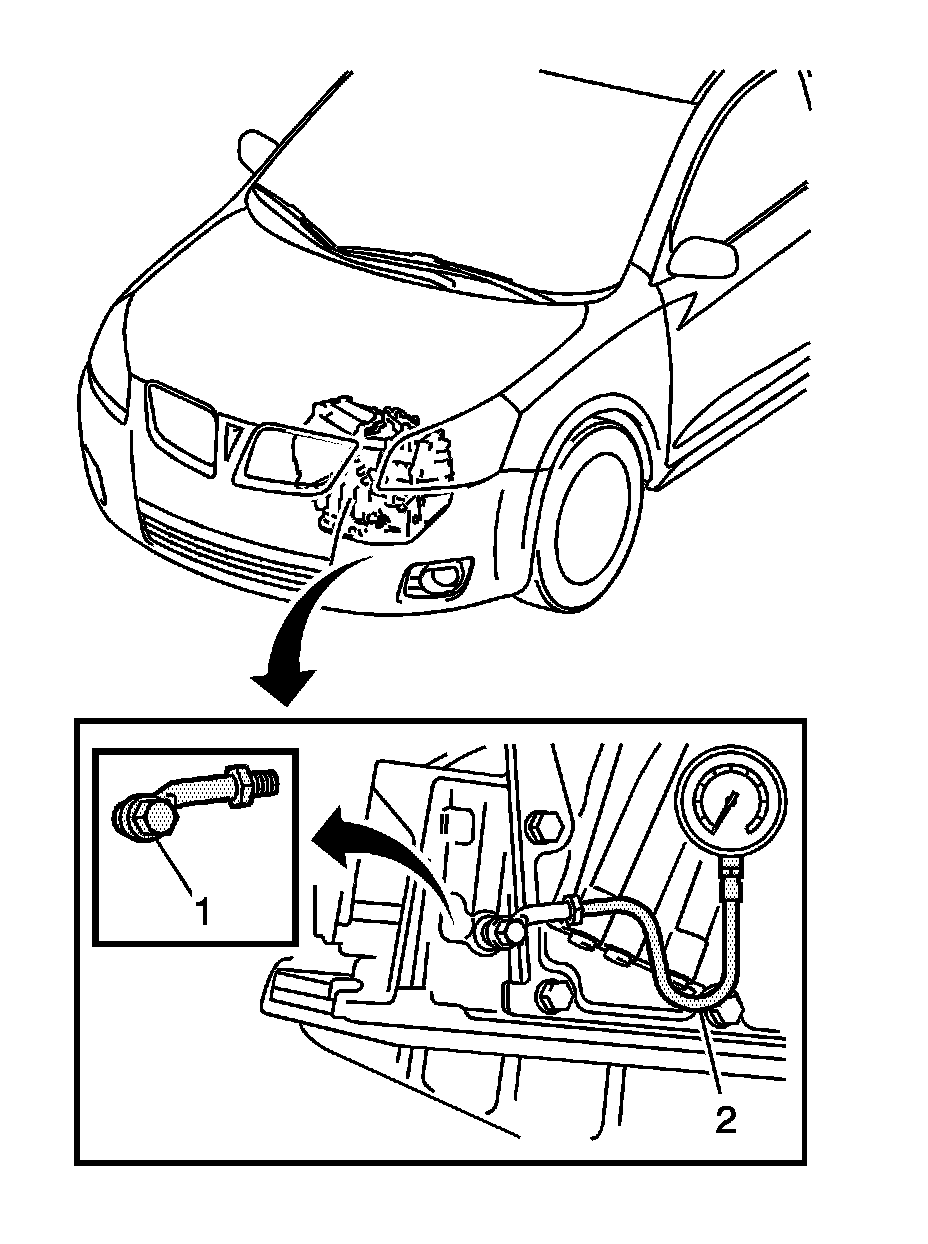 1

2