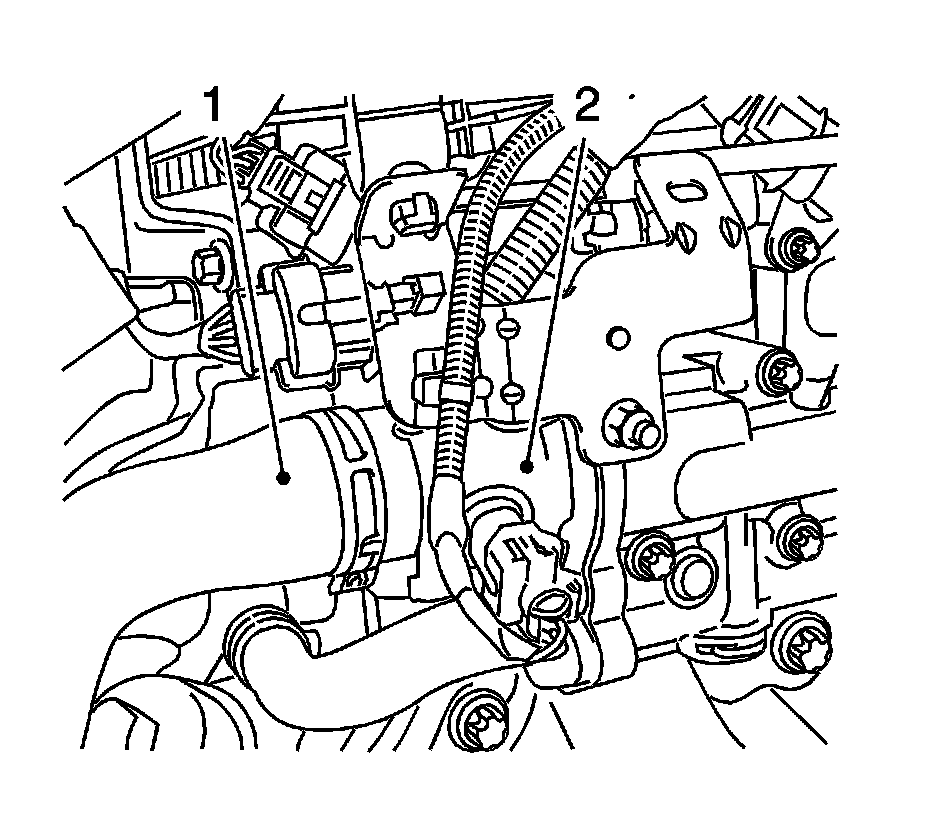 1
2