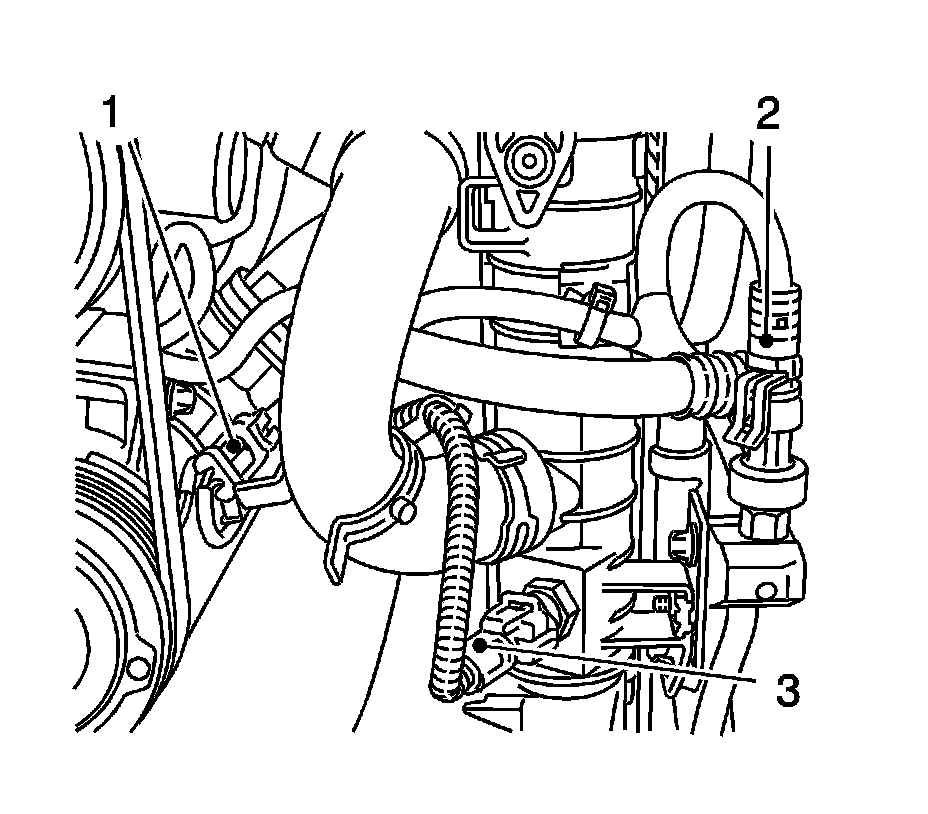 1
2
3