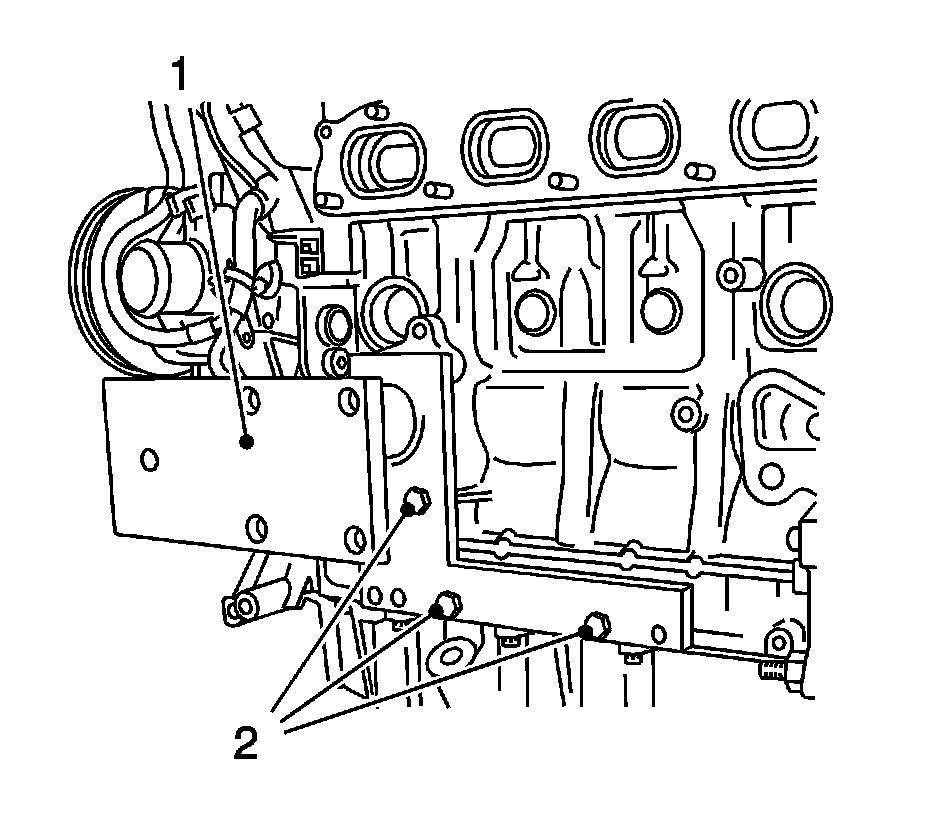 1
2