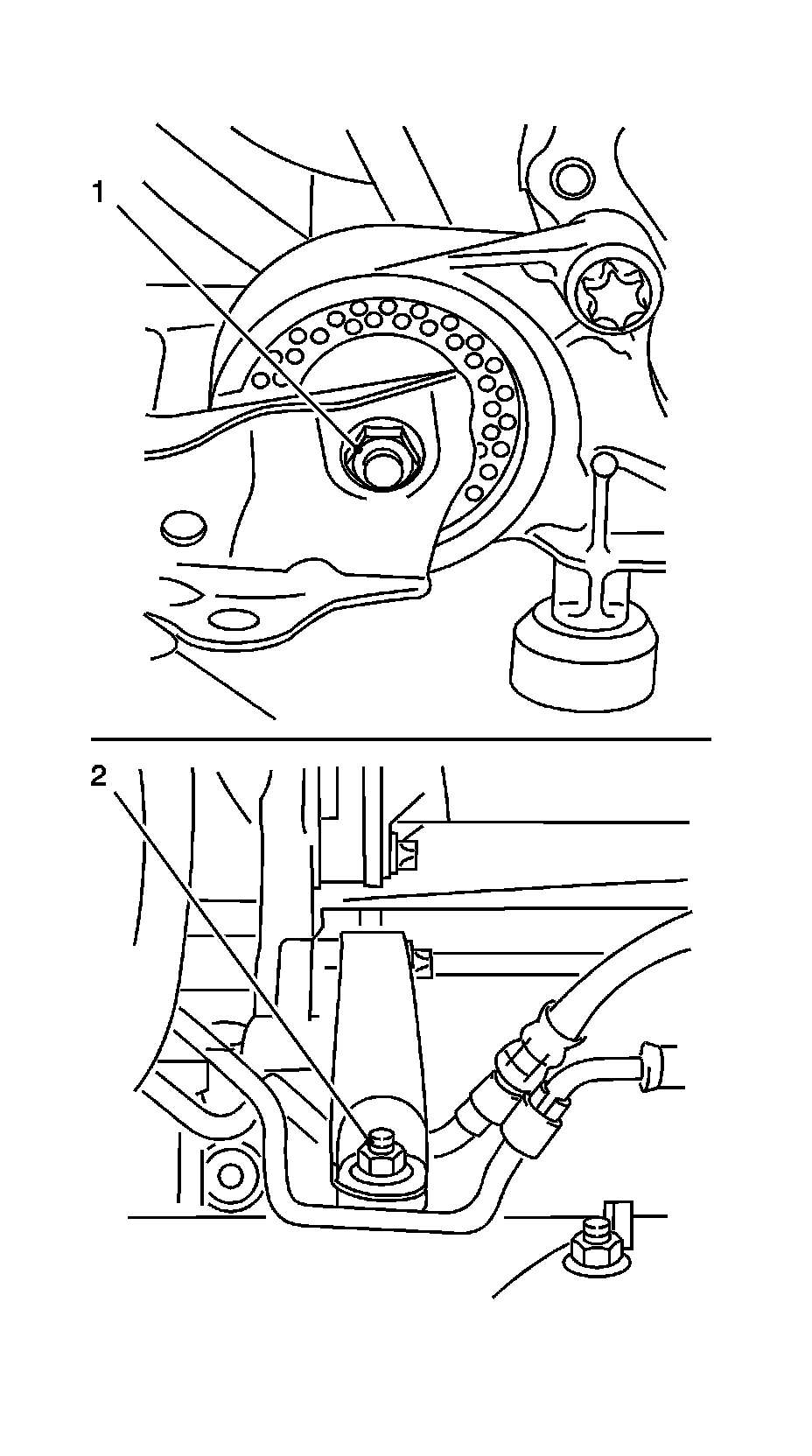 1

2