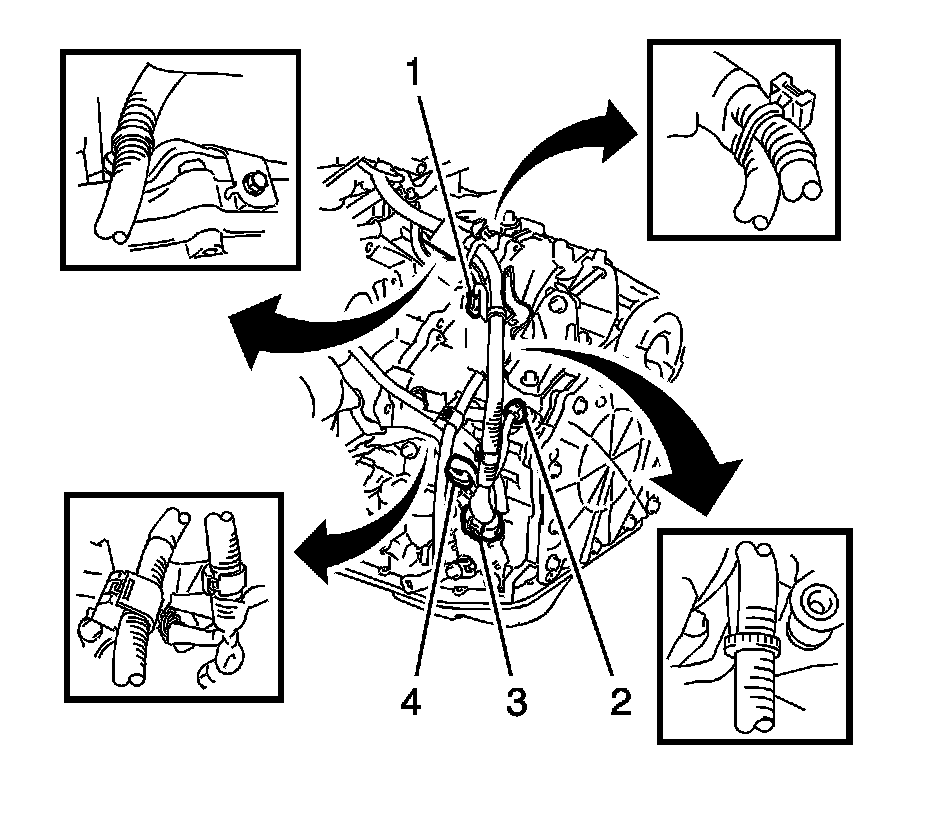 1
4
3
2