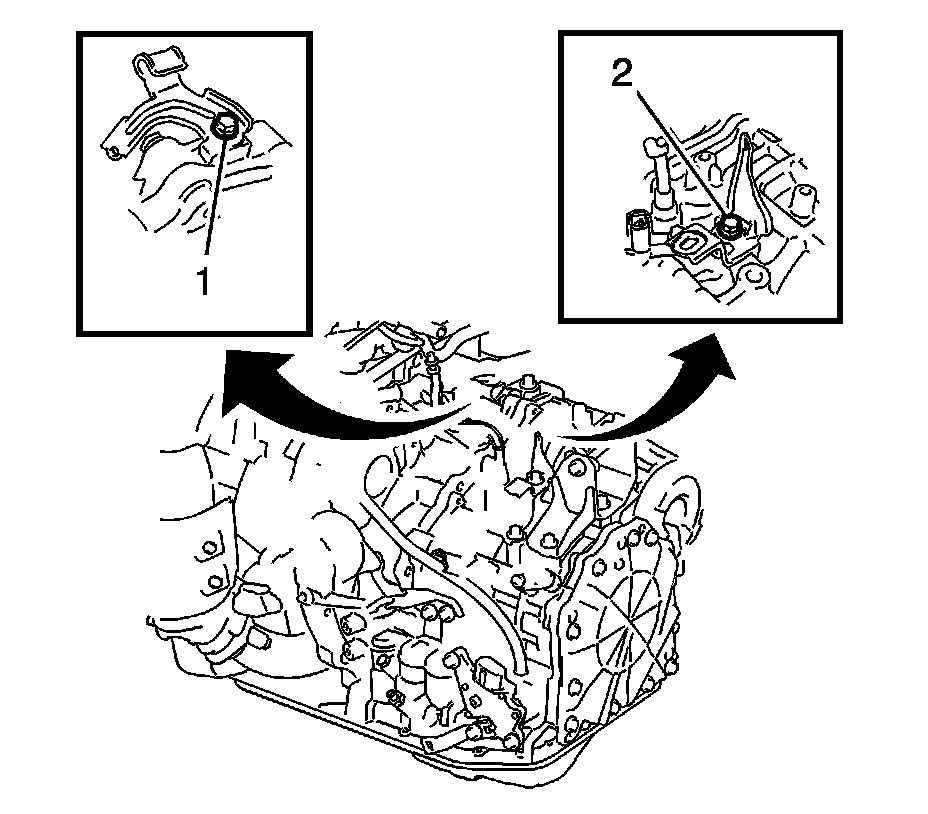 1

2