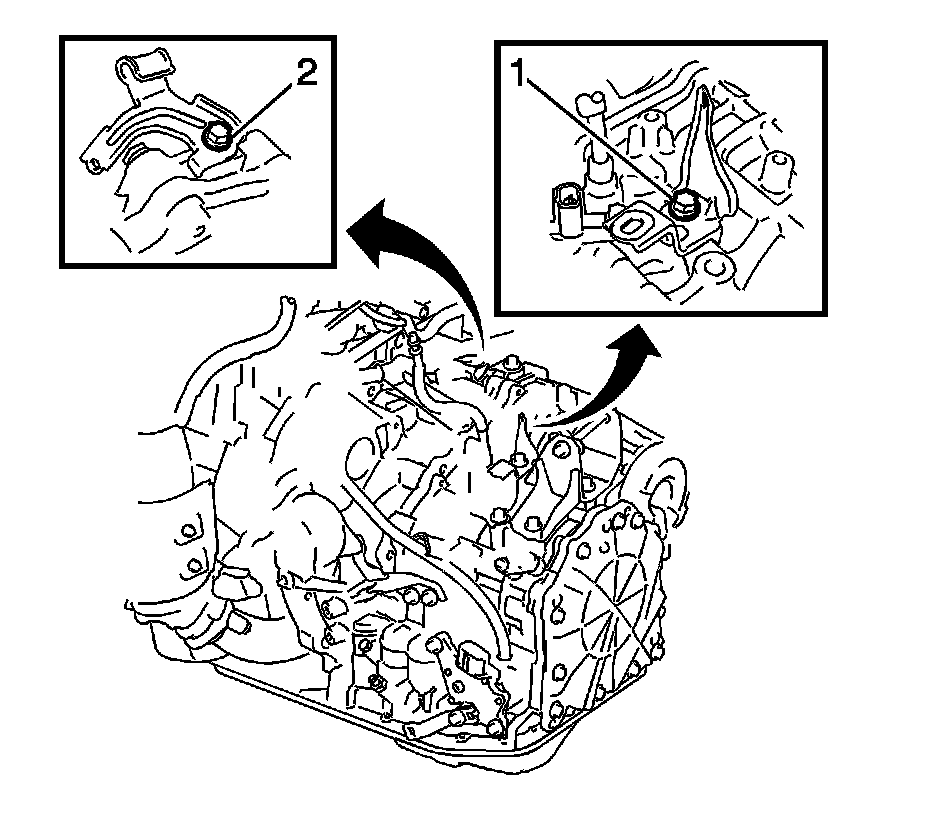 2

1