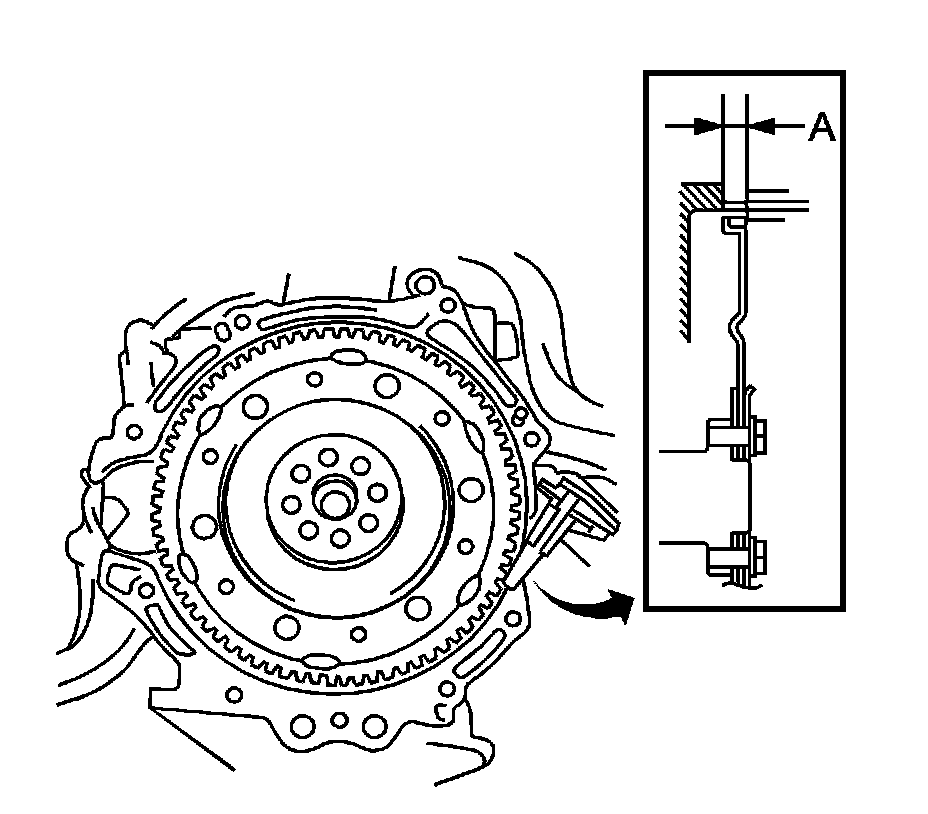 A