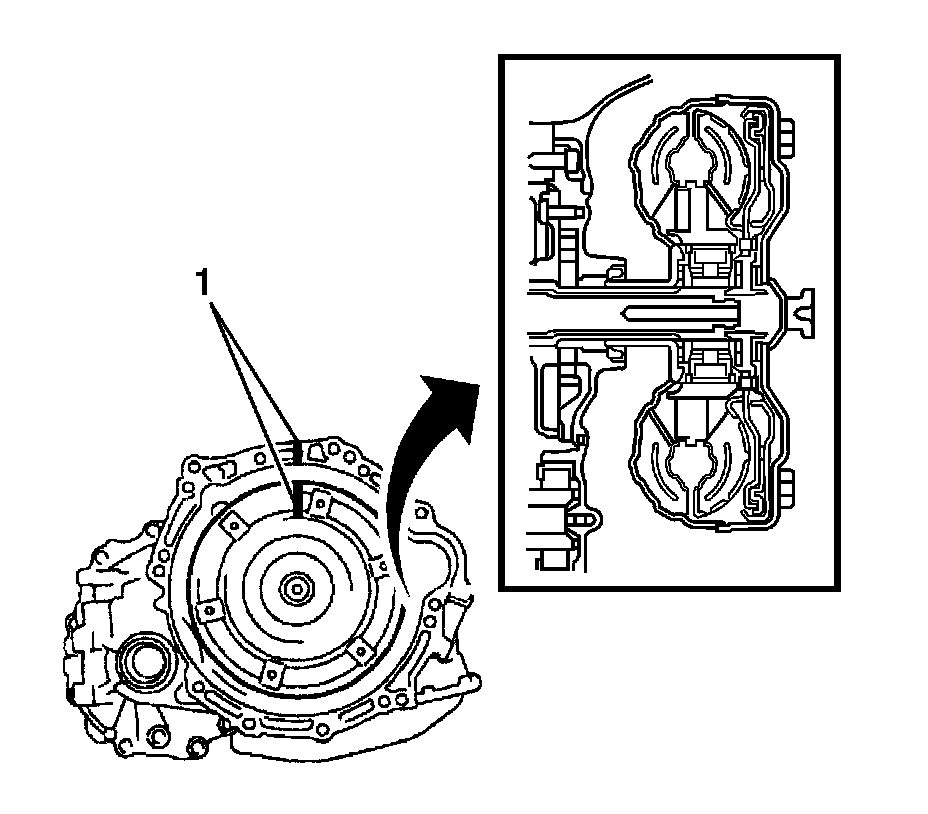 1