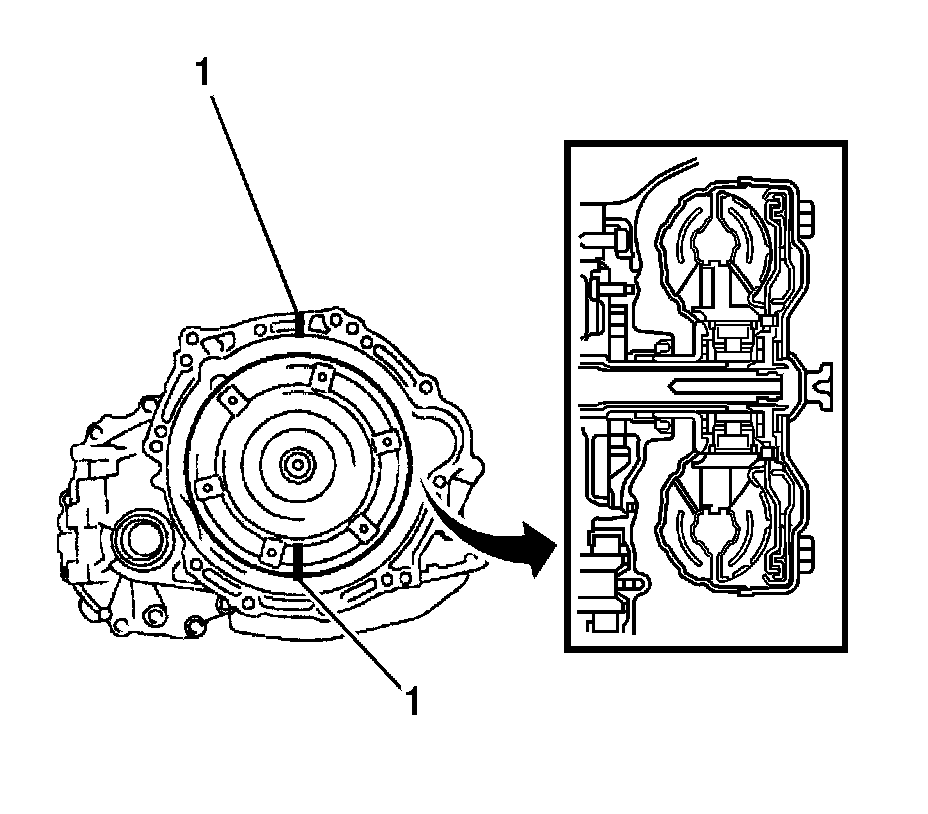 1

1