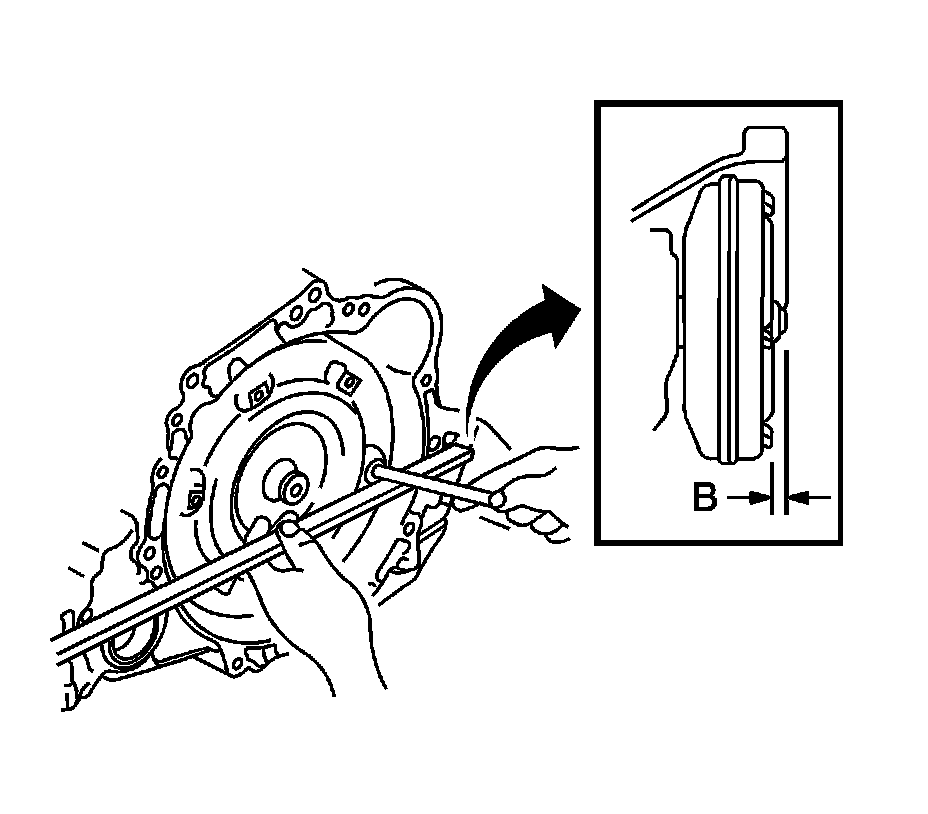 B