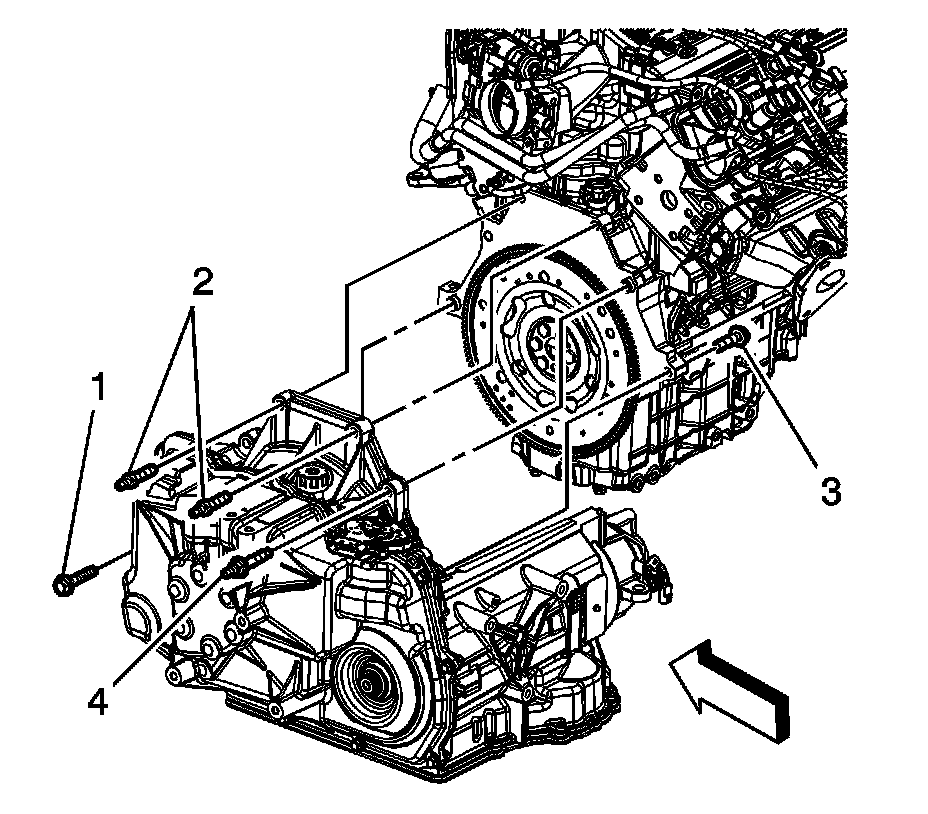 2
1
3
4