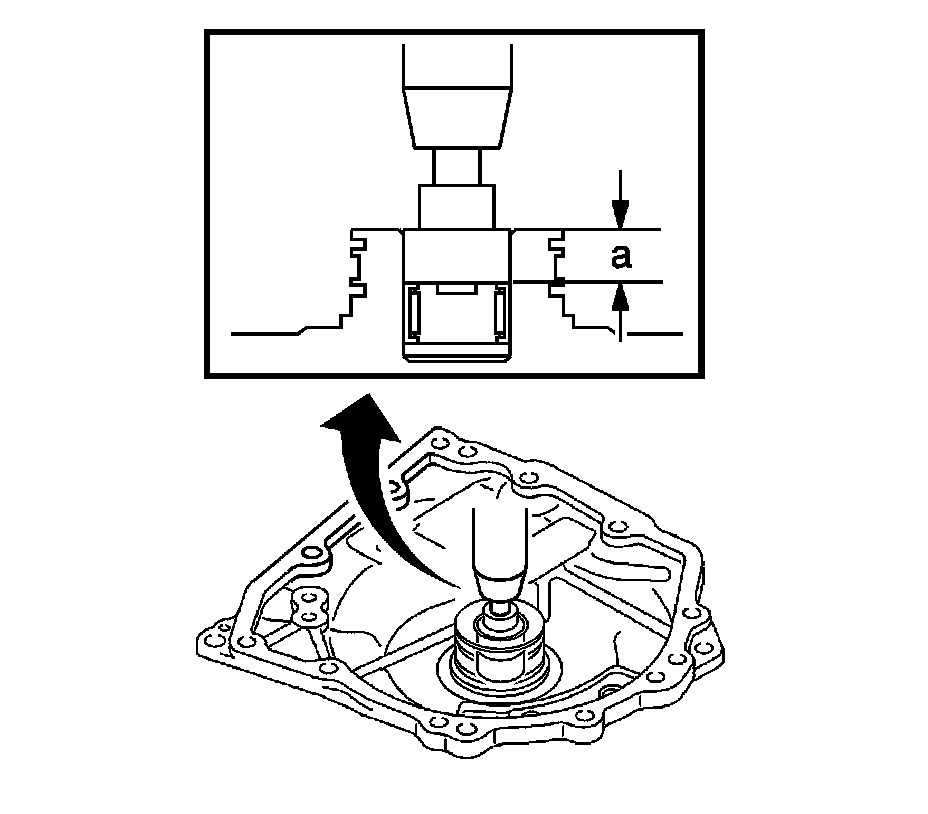 a