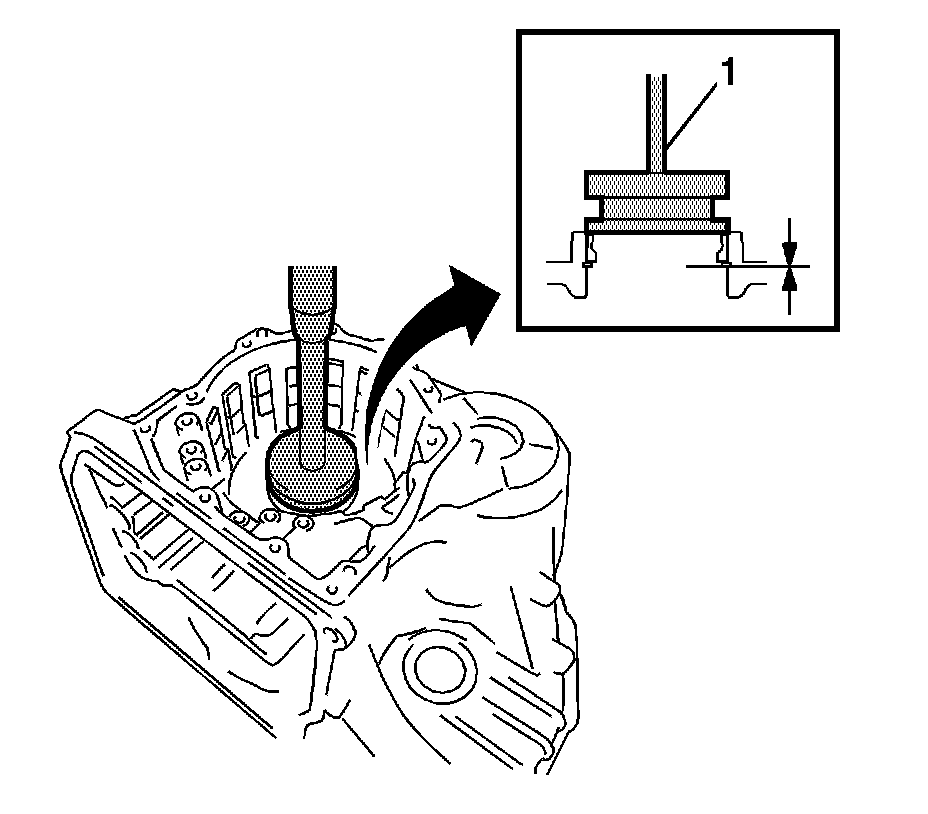 1