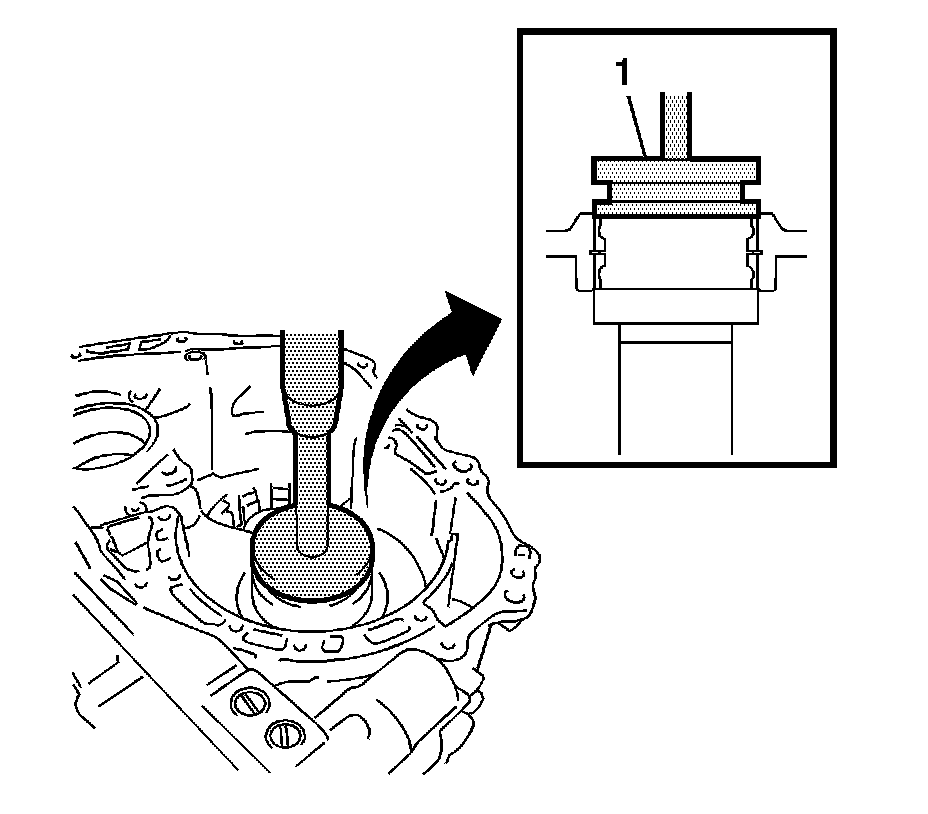 1