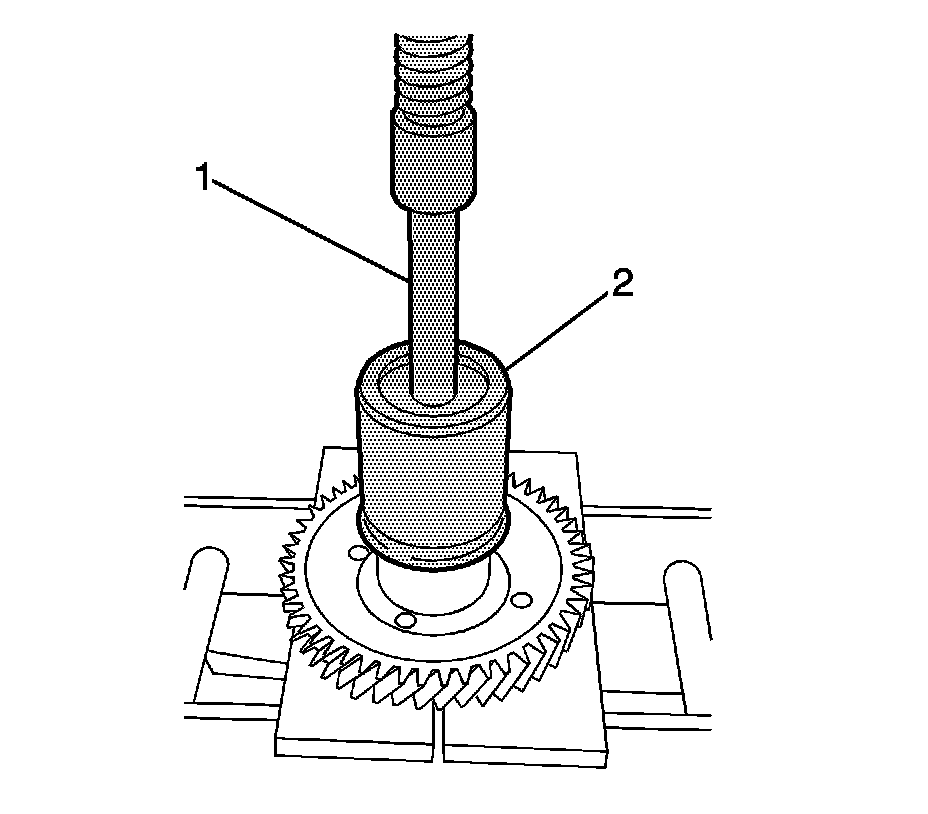 1
2