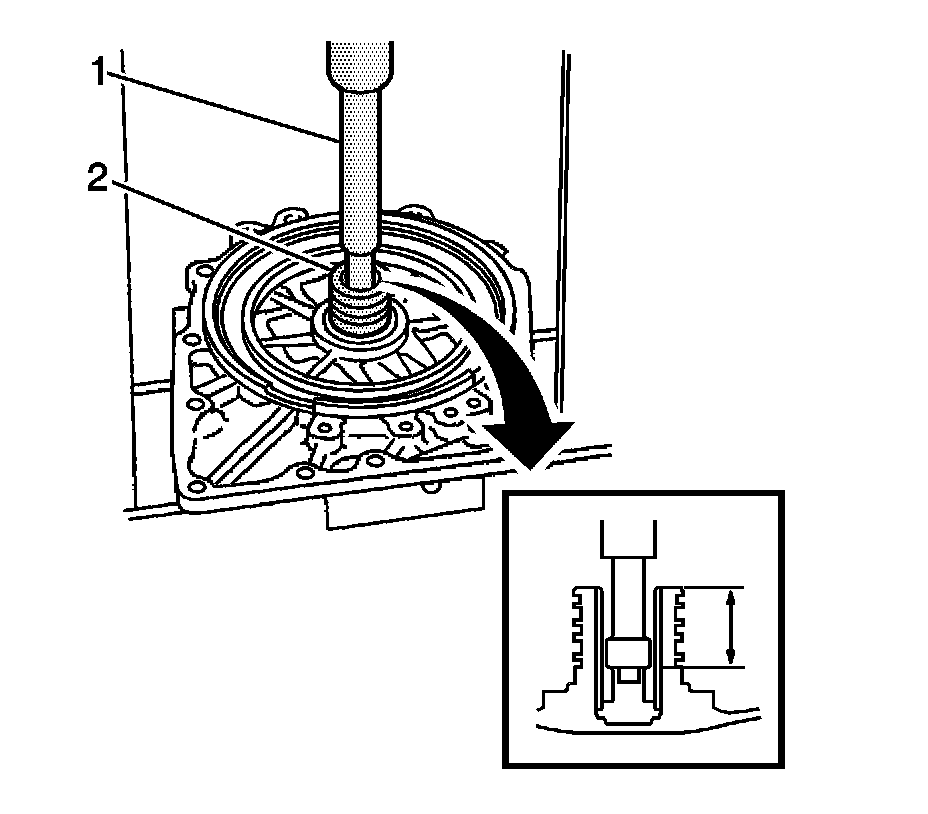 1
2