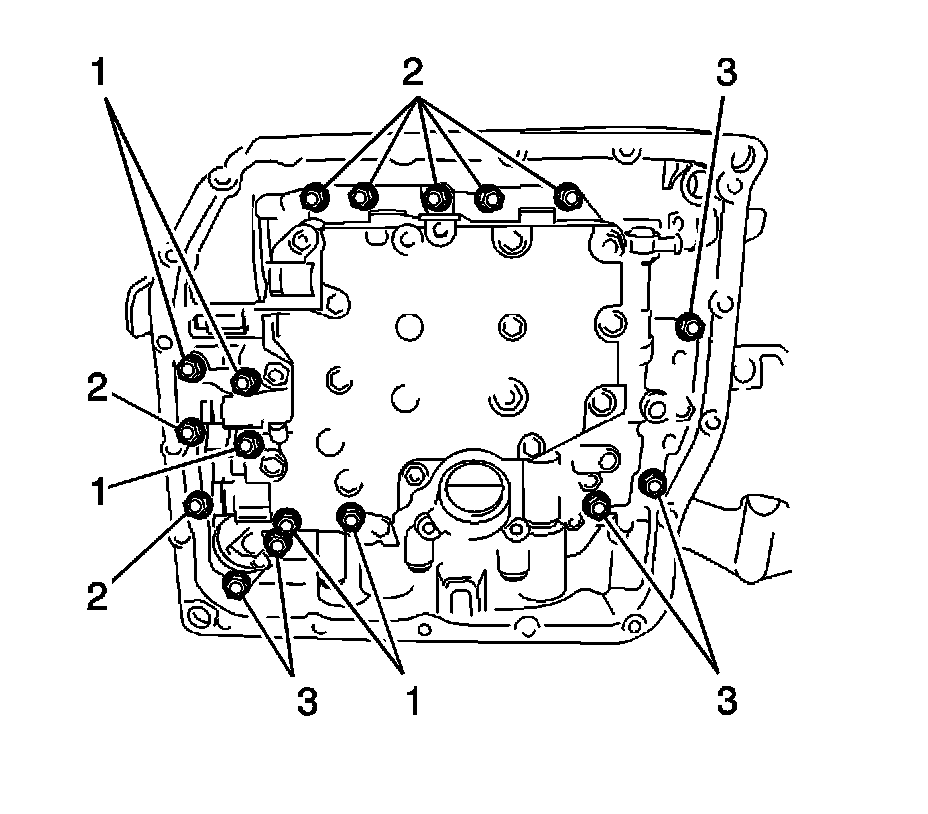 1
2
3
2
1
2
3
1
3